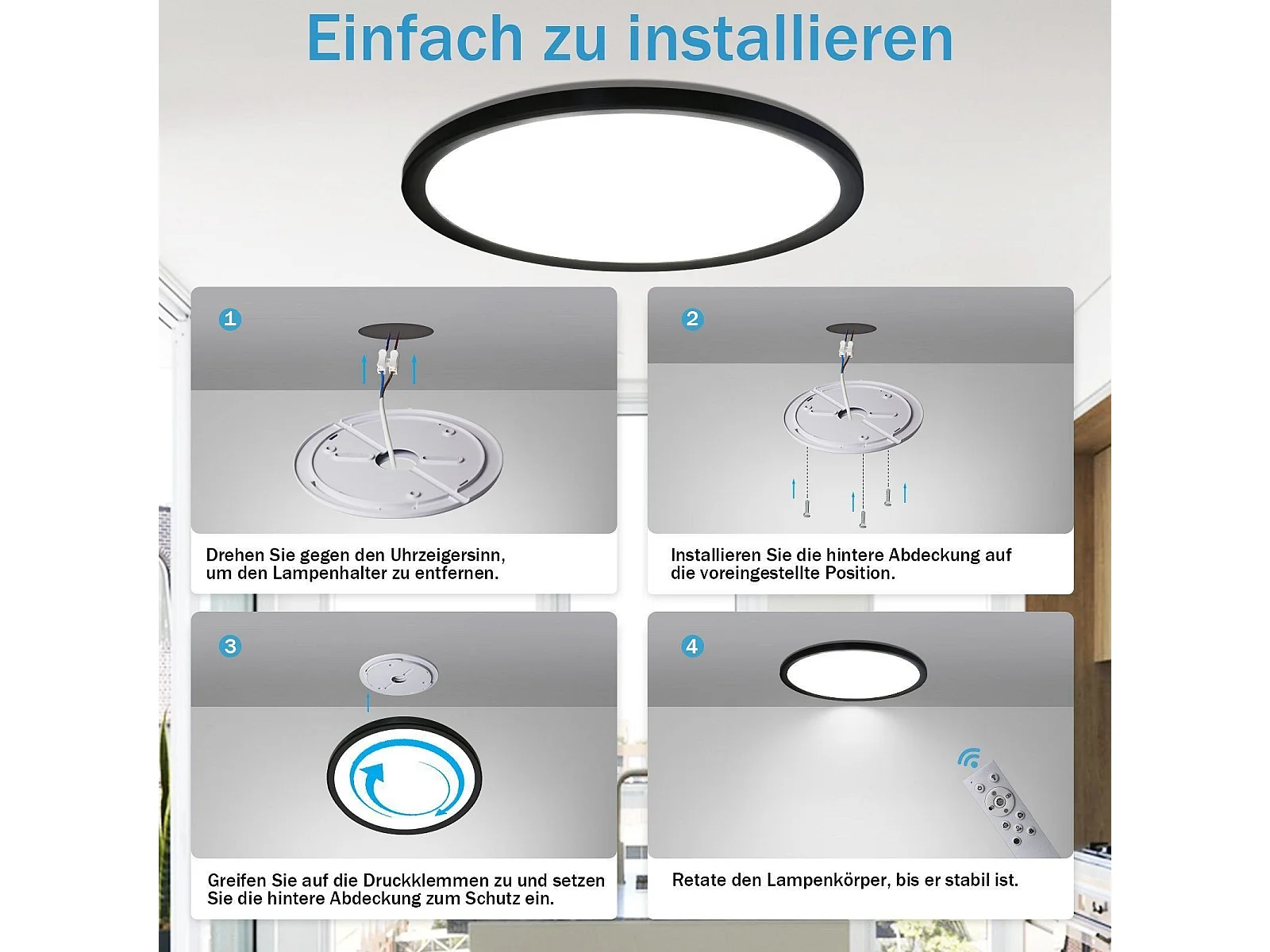 Einfach zu installieren

1

Drehen Sie gegen den Uhrzeigersinn, um den Lampenhalter zu entfernen.

2

Installieren Sie die hintere Abdeckung auf die voreingestellte Position.

3

Greifen Sie auf die Druckklemmen zu und setzen Sie die hintere Abdeckung zum Schutz ein.

4

Retate den Lampenkörper, bis er stabil ist.