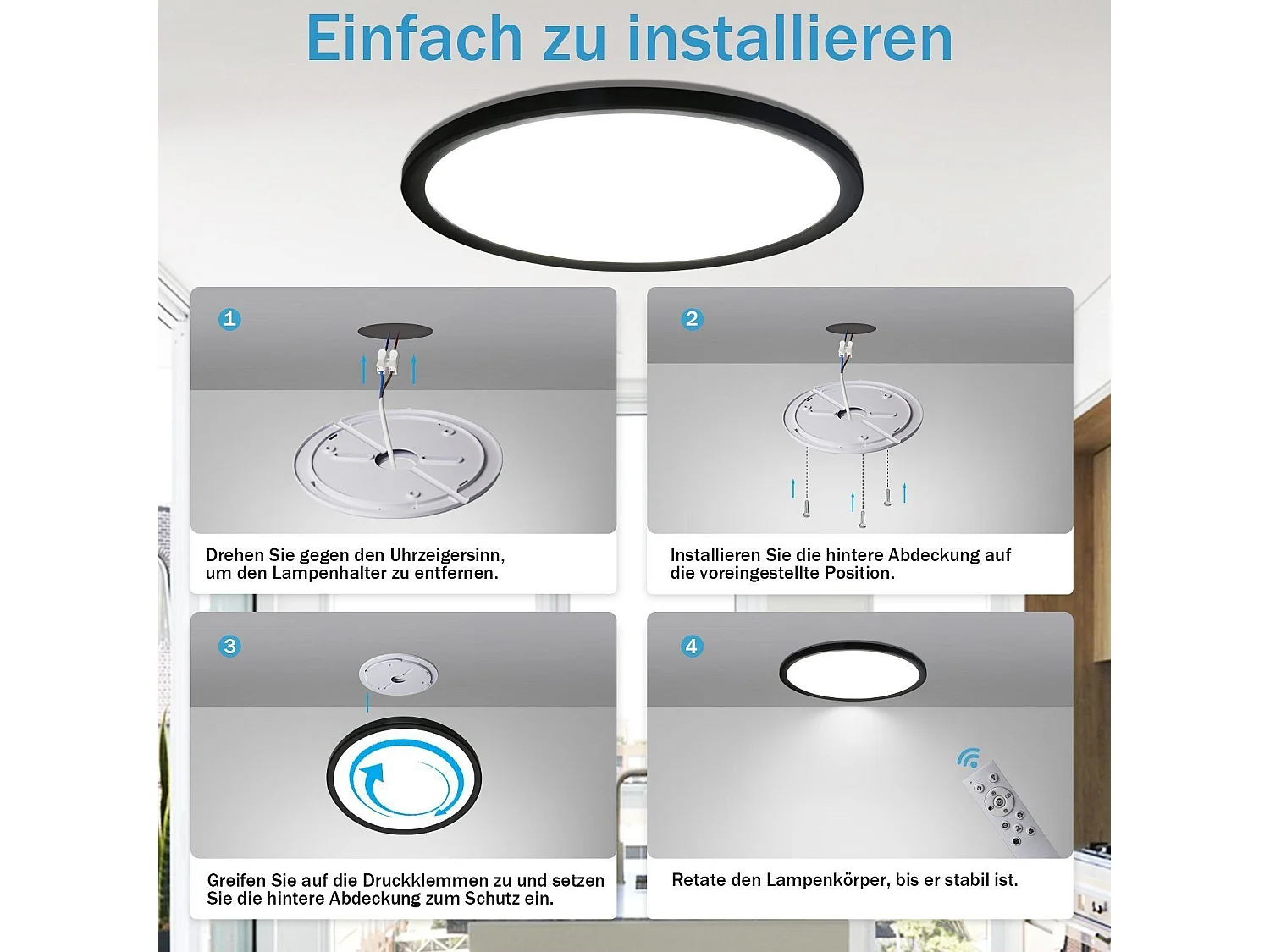 Einfach zu installieren

1

Drehen Sie gegen den Uhrzeigersinn, um den Lampenhalter zu entfernen.

2

Installieren Sie die hintere Abdeckung auf die voreingestellte Position.

3

Greifen Sie auf die Druckklemmen zu und setzen Sie die hintere Abdeckung zum Schutz ein.

4

Retate den Lampenkörper, bis er stabil ist.