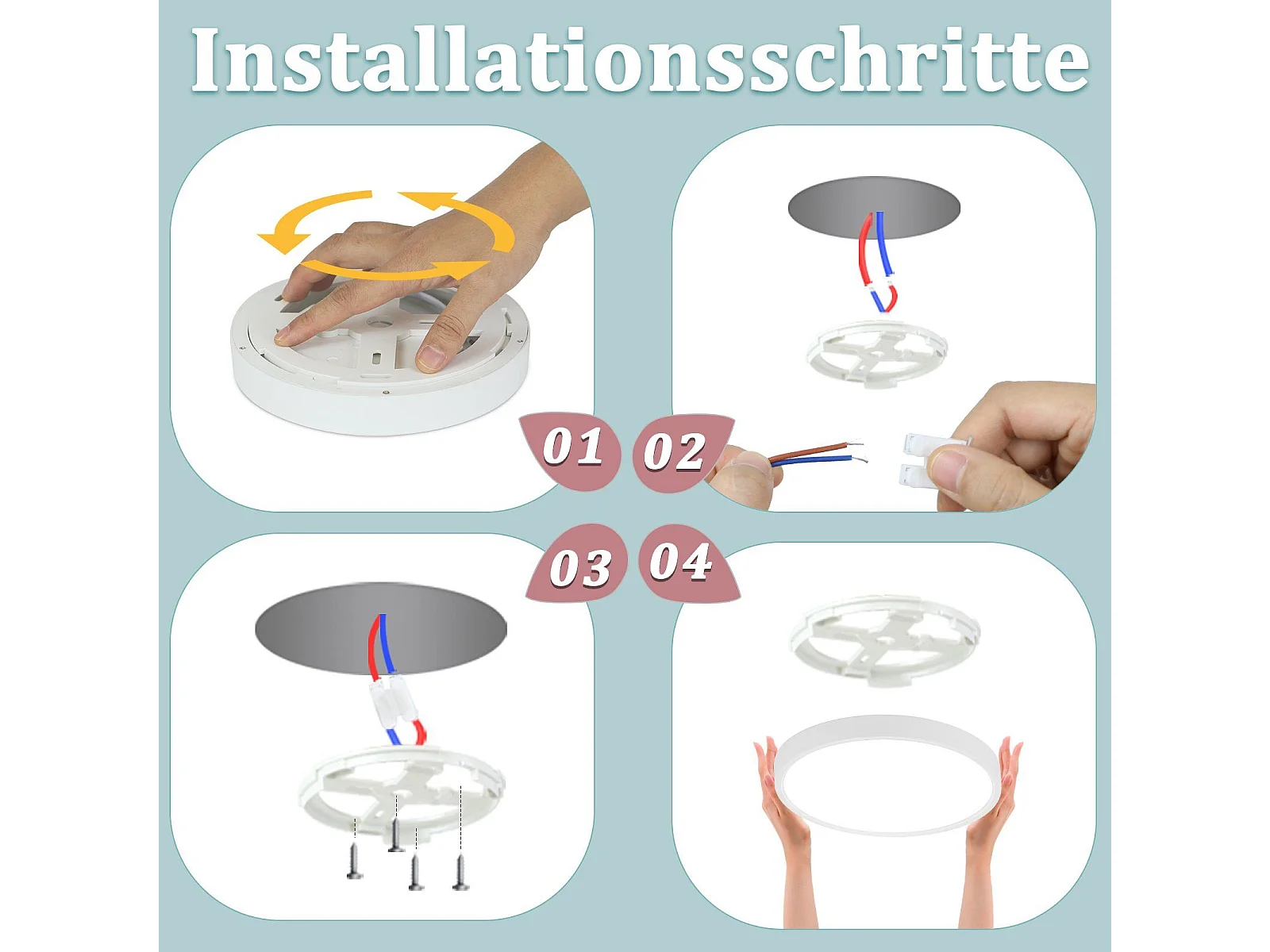 Installationsschritte

01

02

03

04