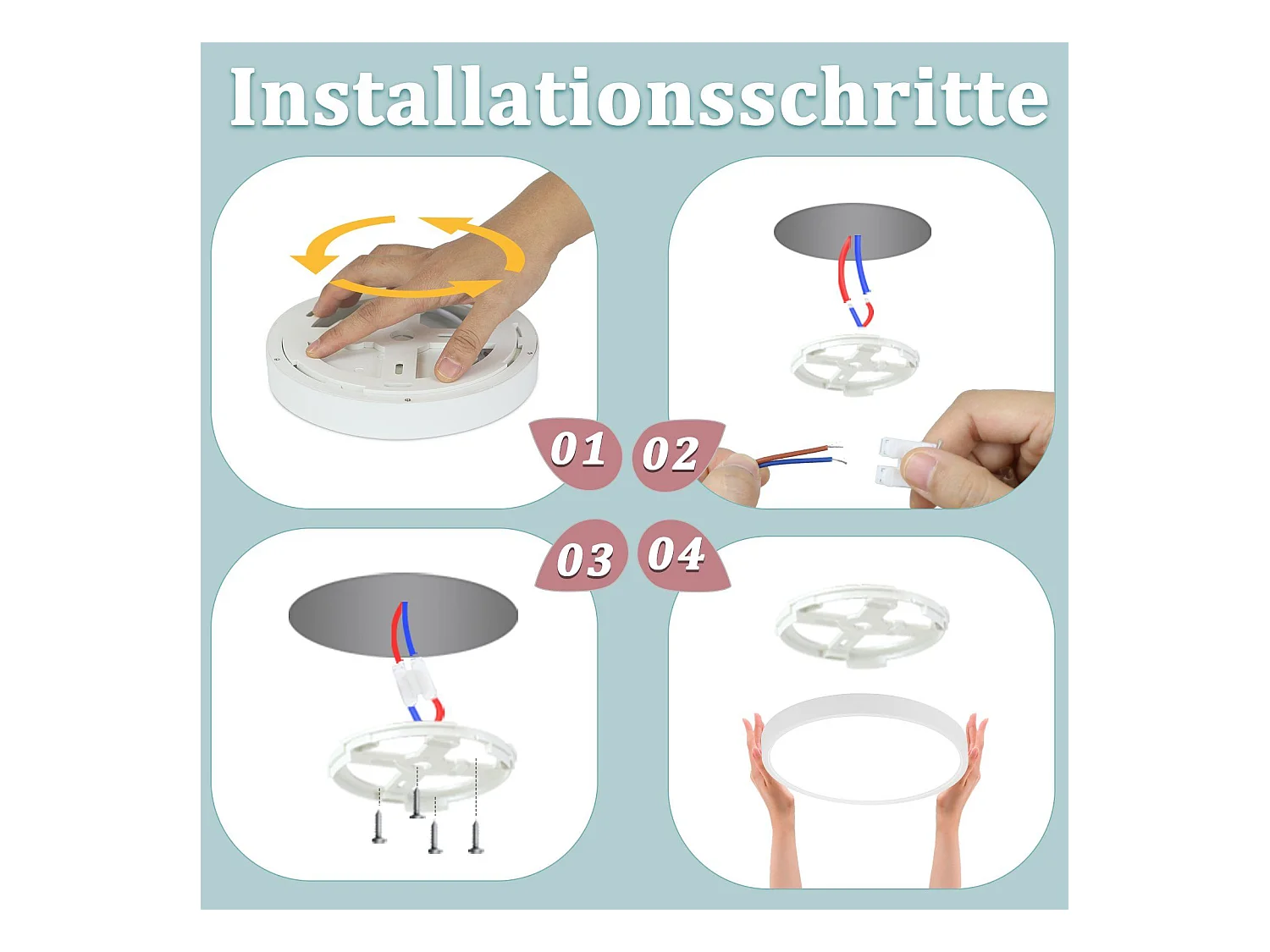 Installationsschritte

01

02

03

04