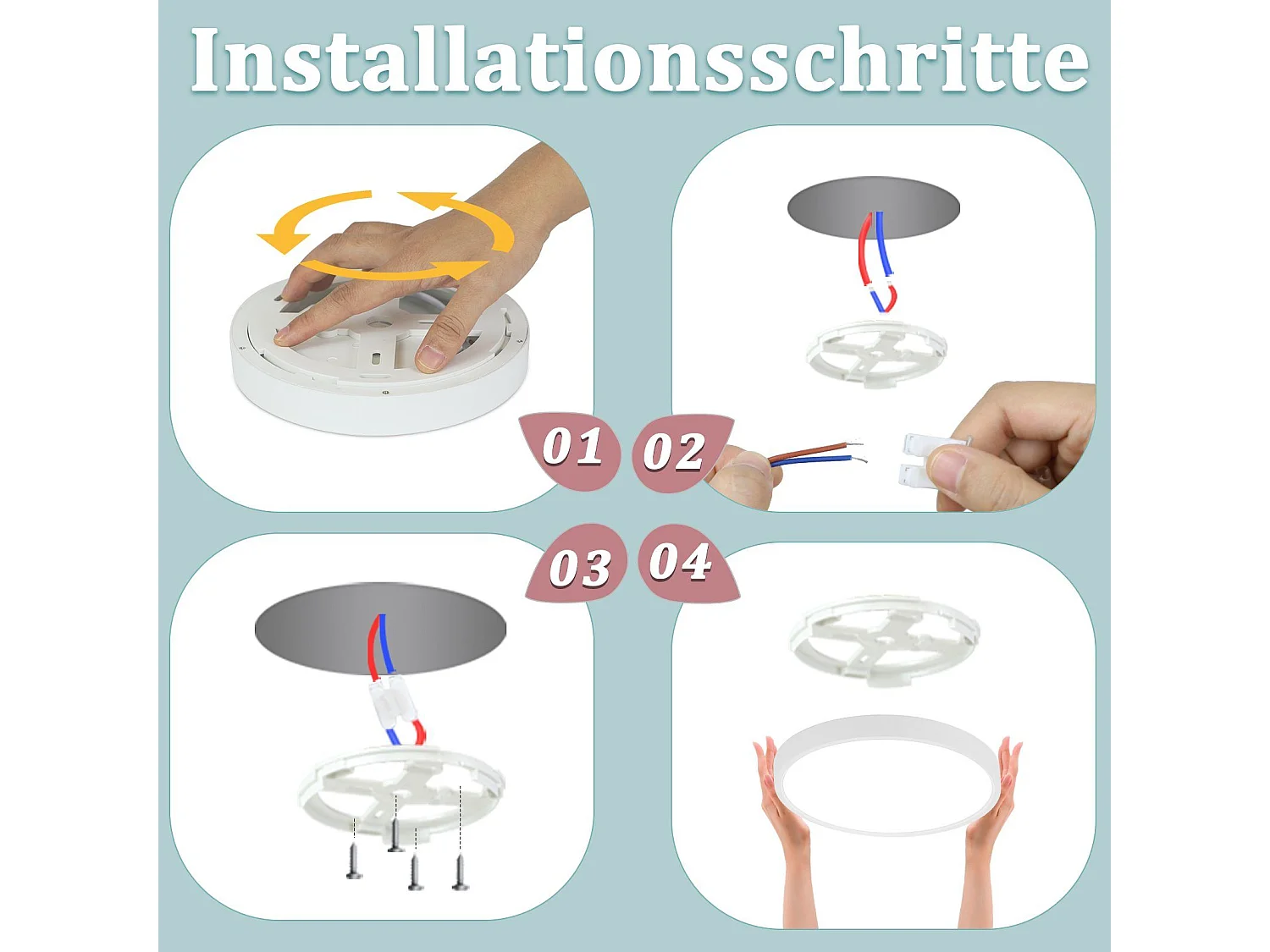 Installationsschritte

01

02

03

04