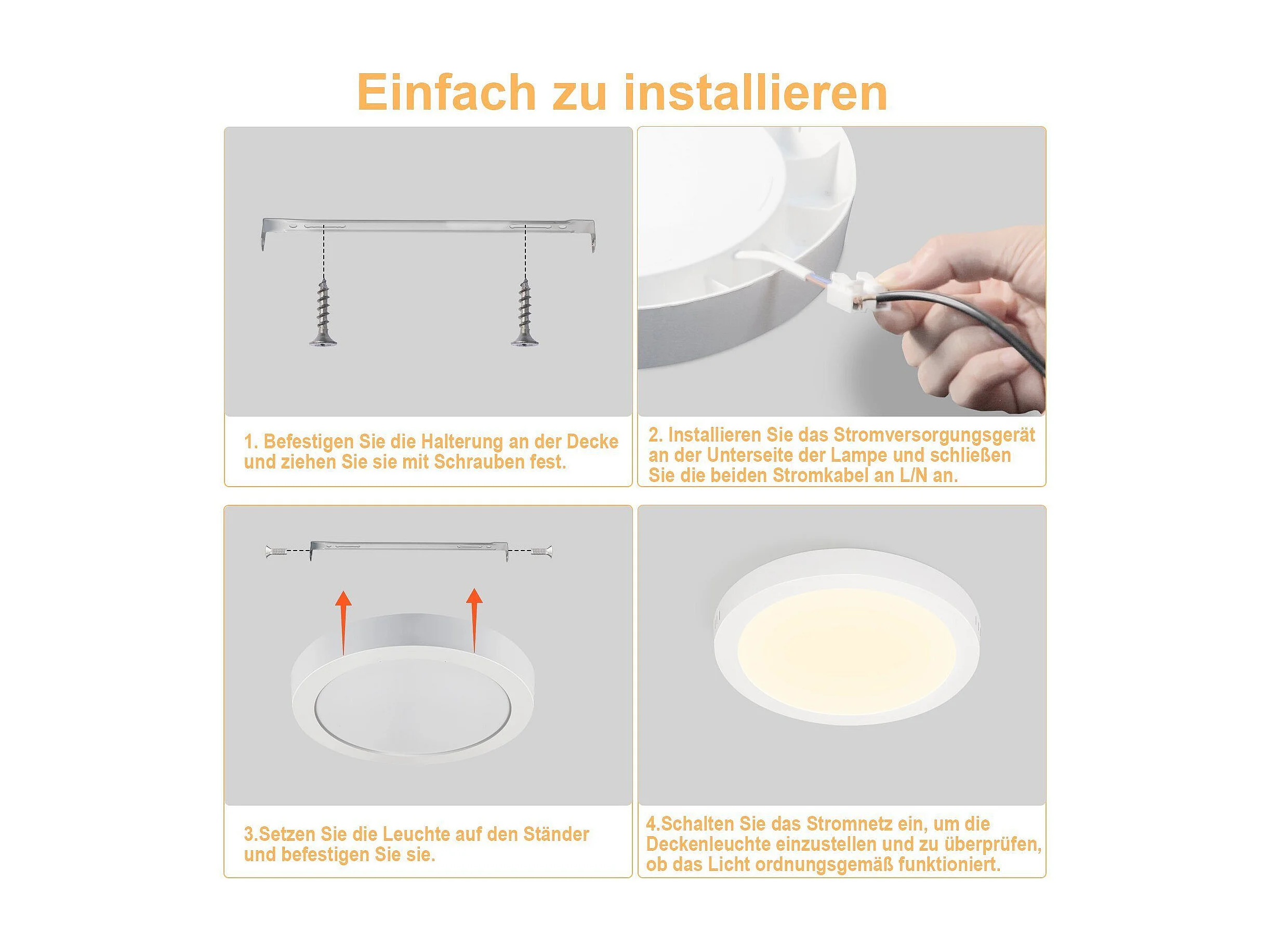 Einfach zu installieren

1. Befestigen Sie die Halterung an der Decke und ziehen Sie sie mit Schrauben fest.

2. Installieren Sie das Stromversorgungsgerät an der Unterseite der Lampe und schließen Sie die beiden Stromkabel an L/N an.

3.Setzen Sie die Leuchte auf den Ständer und befestigen Sie sie.

4.Schalten Sie das Stromnetz ein, um die Deckenleuchte einzustellen und zu überprüfen, ob das Licht ordnungsgemäß funktioniert.