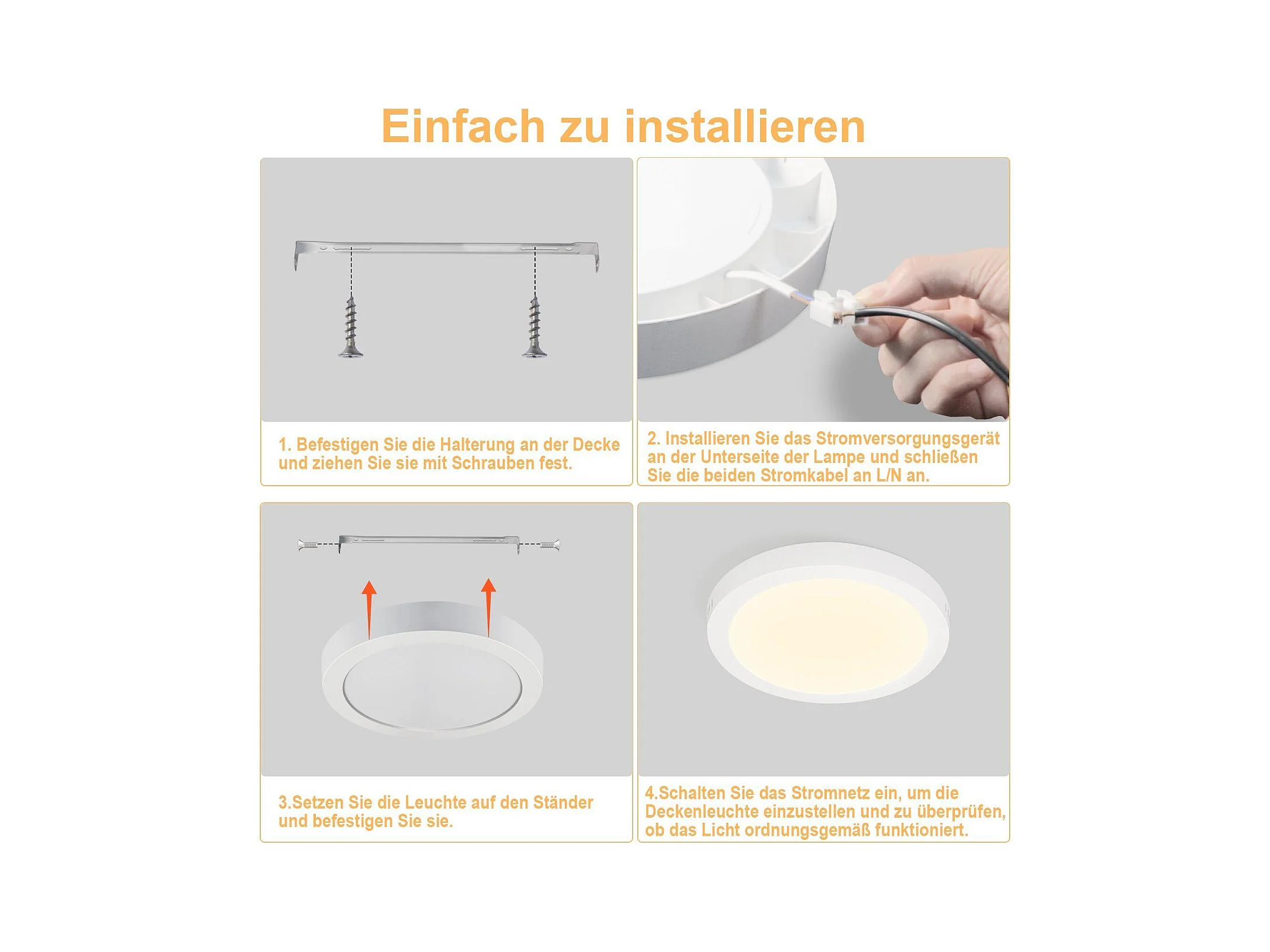 Einfach zu installieren

1. Befestigen Sie die Halterung an der Decke und ziehen Sie sie mit Schrauben fest.

2. Installieren Sie das Stromversorgungsgerät an der Unterseite der Lampe und schließen Sie die beiden Stromkabel an L/N an.

3.Setzen Sie die Leuchte auf den Ständer und befestigen Sie sie.

4.Schalten Sie das Stromnetz ein, um die Deckenleuchte einzustellen und zu überprüfen, ob das Licht ordnungsgemäß funktioniert.