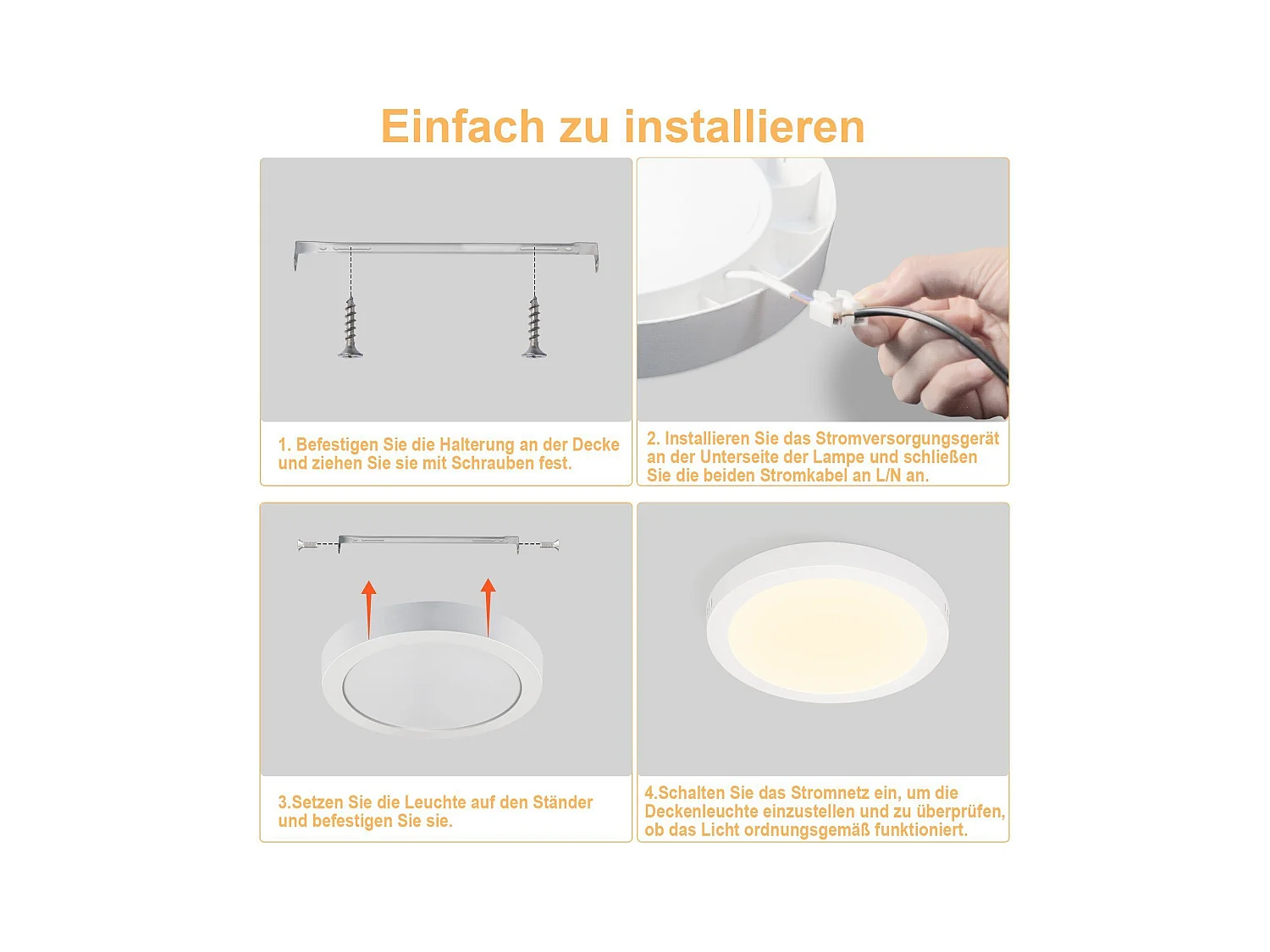 Einfach zu installieren

1. Befestigen Sie die Halterung an der Decke und ziehen Sie sie mit Schrauben fest.

2. Installieren Sie das Stromversorgungsgerät an der Unterseite der Lampe und schließen Sie die beiden Stromkabel an L/N an.

3.Setzen Sie die Leuchte auf den Ständer und befestigen Sie sie.

4.Schalten Sie das Stromnetz ein, um die Deckenleuchte einzustellen und zu überprüfen, ob das Licht ordnungsgemäß funktioniert.