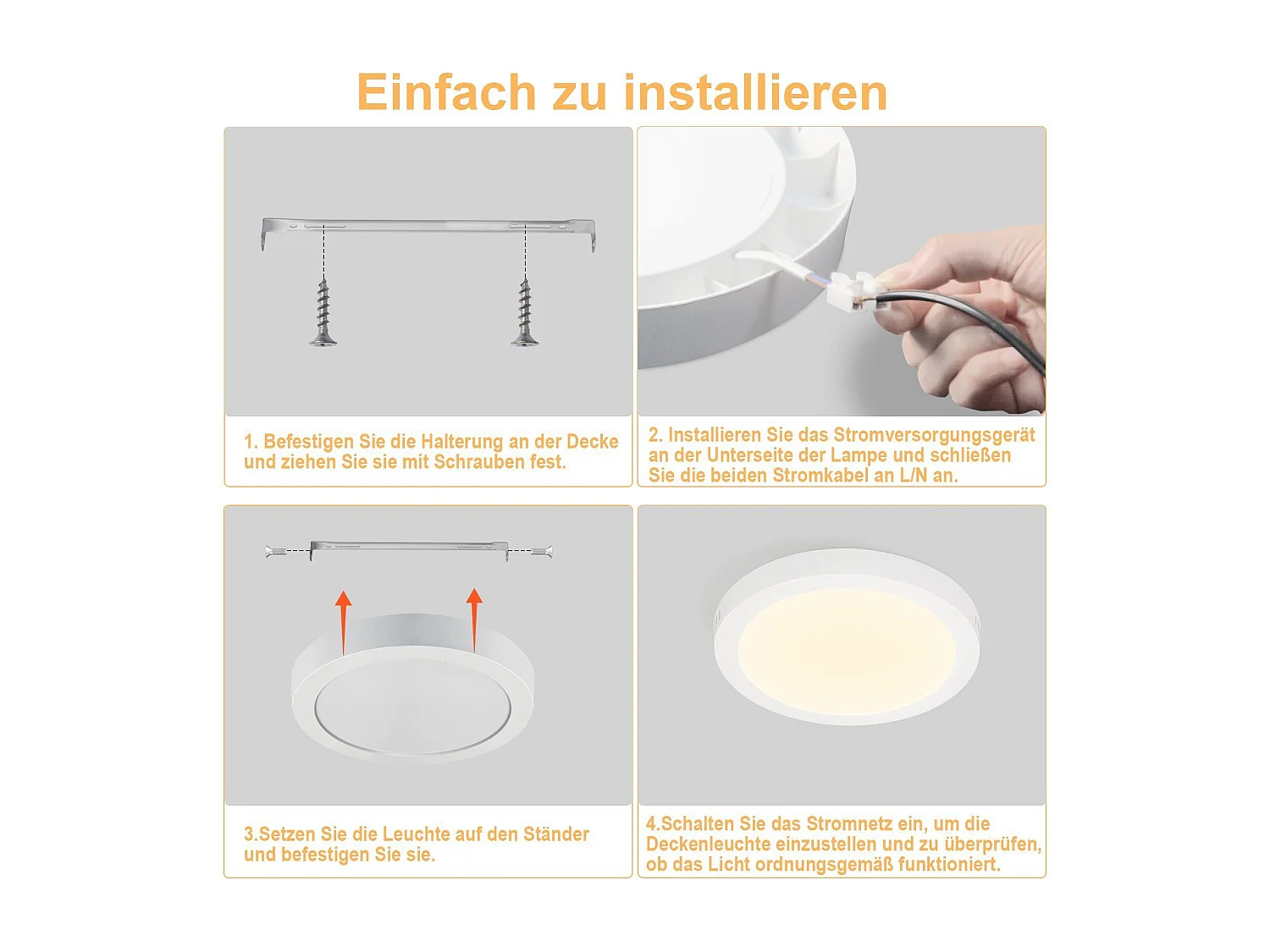 Einfach zu installieren

1. Befestigen Sie die Halterung an der Decke und ziehen Sie sie mit Schrauben fest.

2. Installieren Sie das Stromversorgungsgerät an der Unterseite der Lampe und schließen Sie die beiden Stromkabel an L/N an.

3.Setzen Sie die Leuchte auf den Ständer und befestigen Sie sie.

4.Schalten Sie das Stromnetz ein, um die Deckenleuchte einzustellen und zu überprüfen, ob das Licht ordnungsgemäß funktioniert.