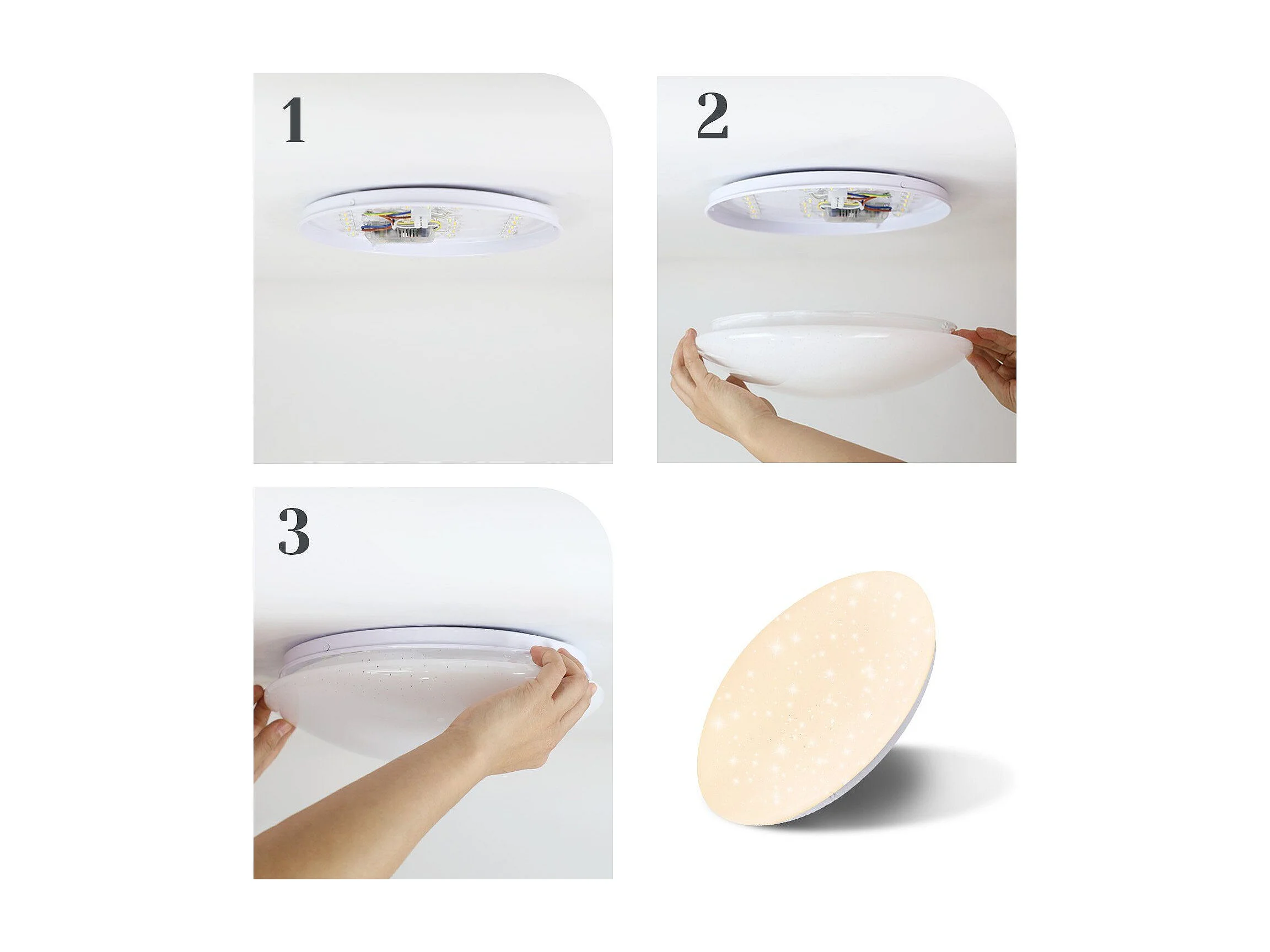 1

2

3