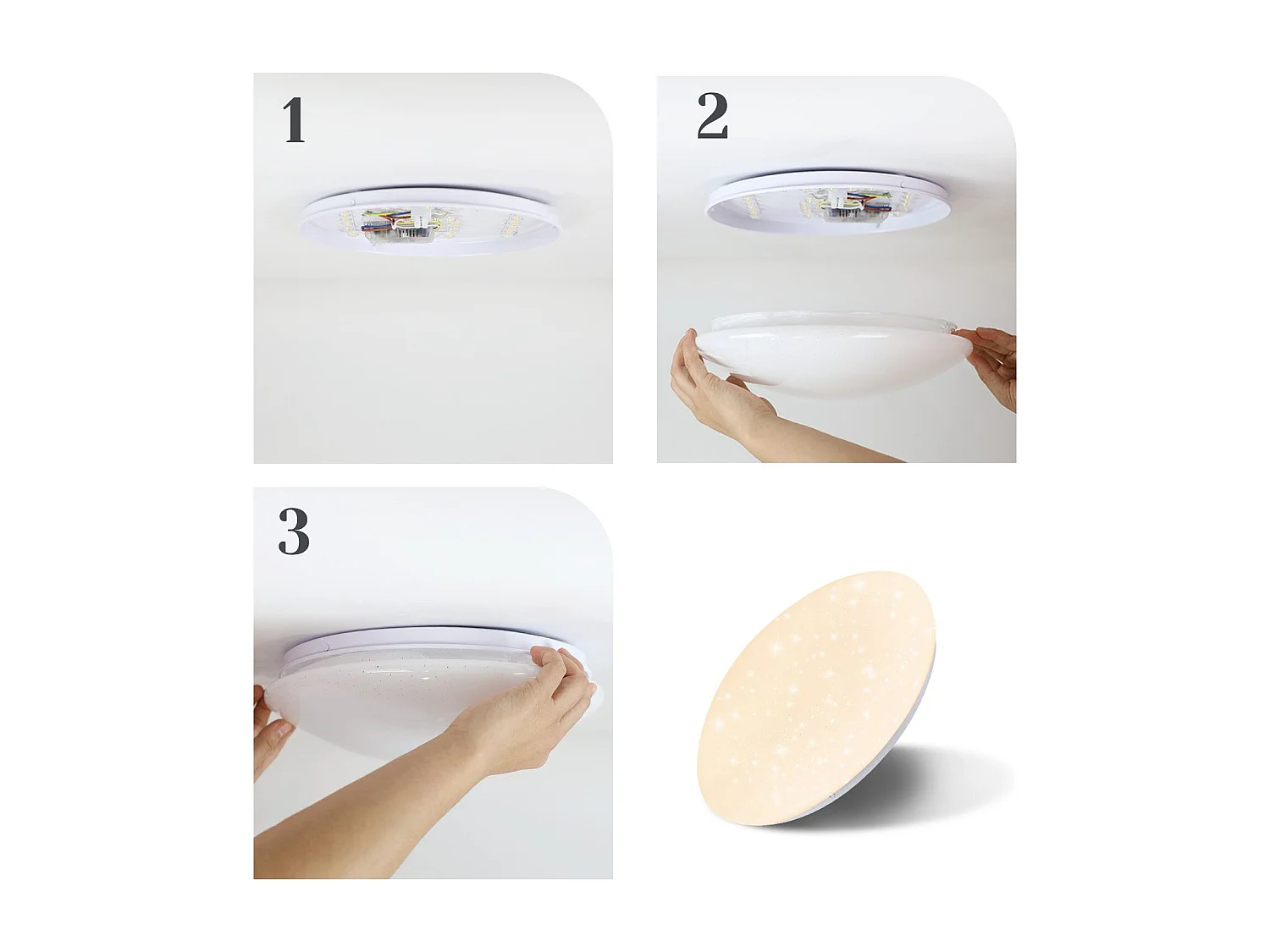 1

2

3