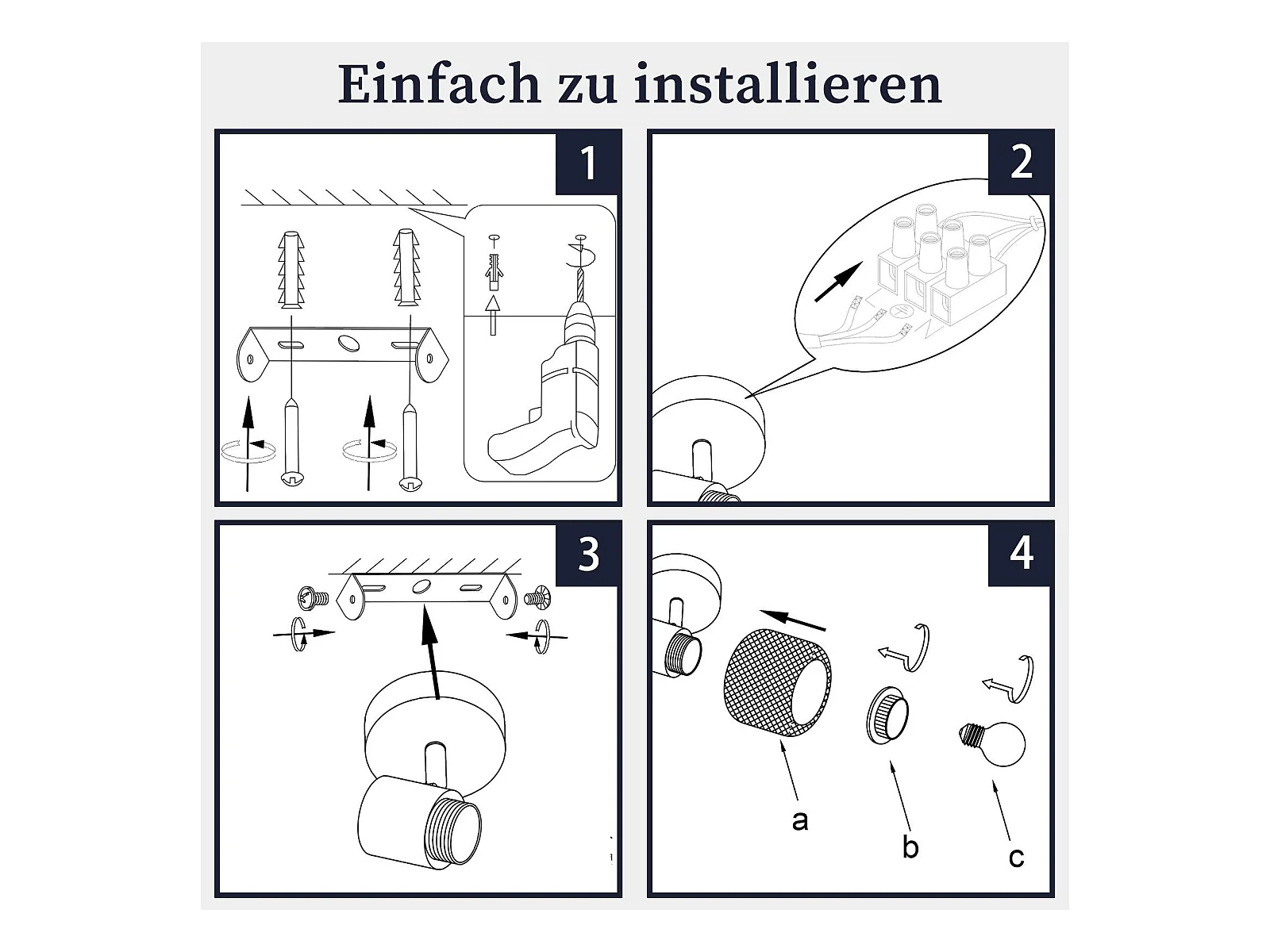 Einfach zu installieren

1

2

3

4

a

b

c