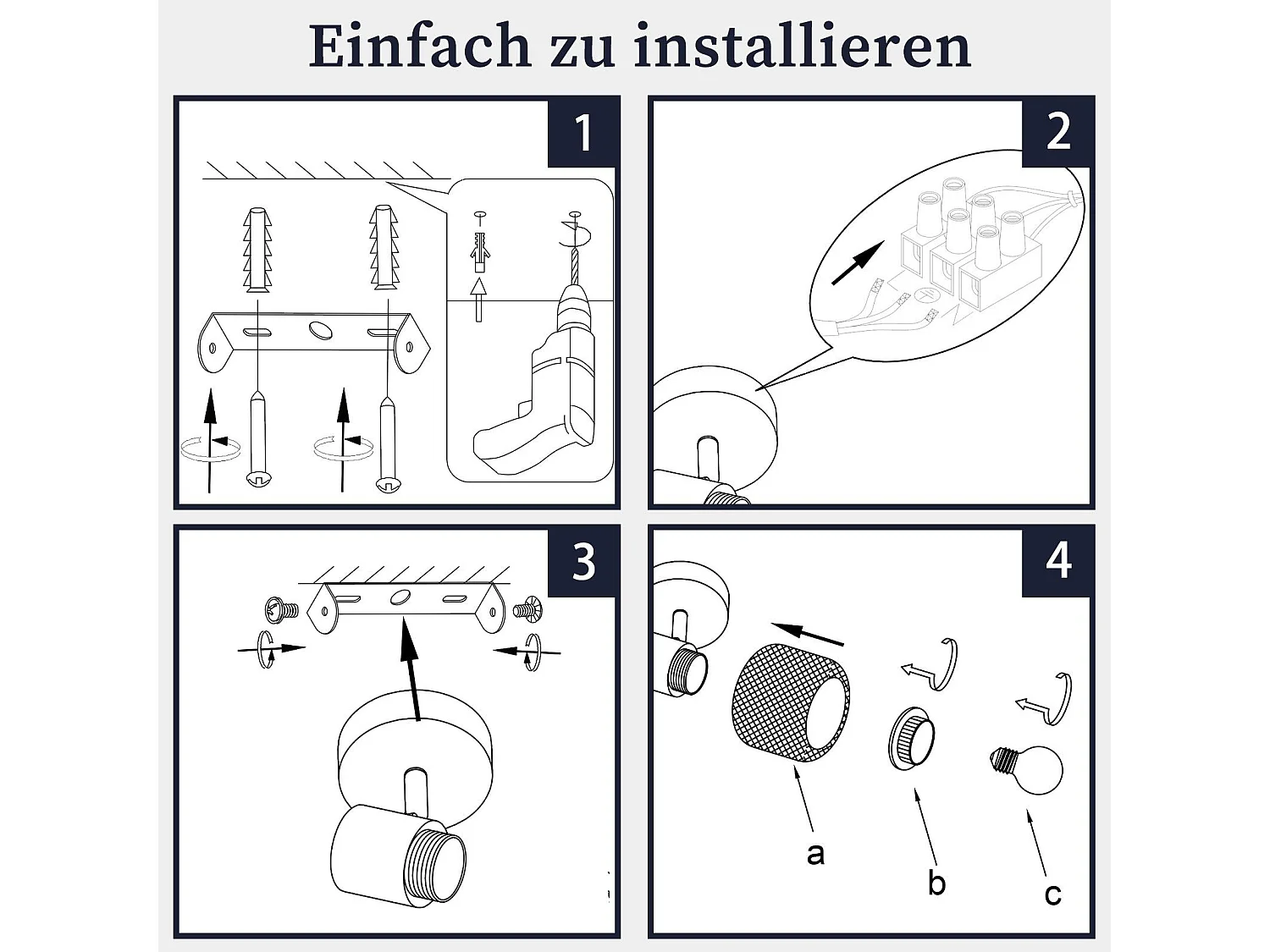 Einfach zu installieren

1

2

3

4

a

b

c