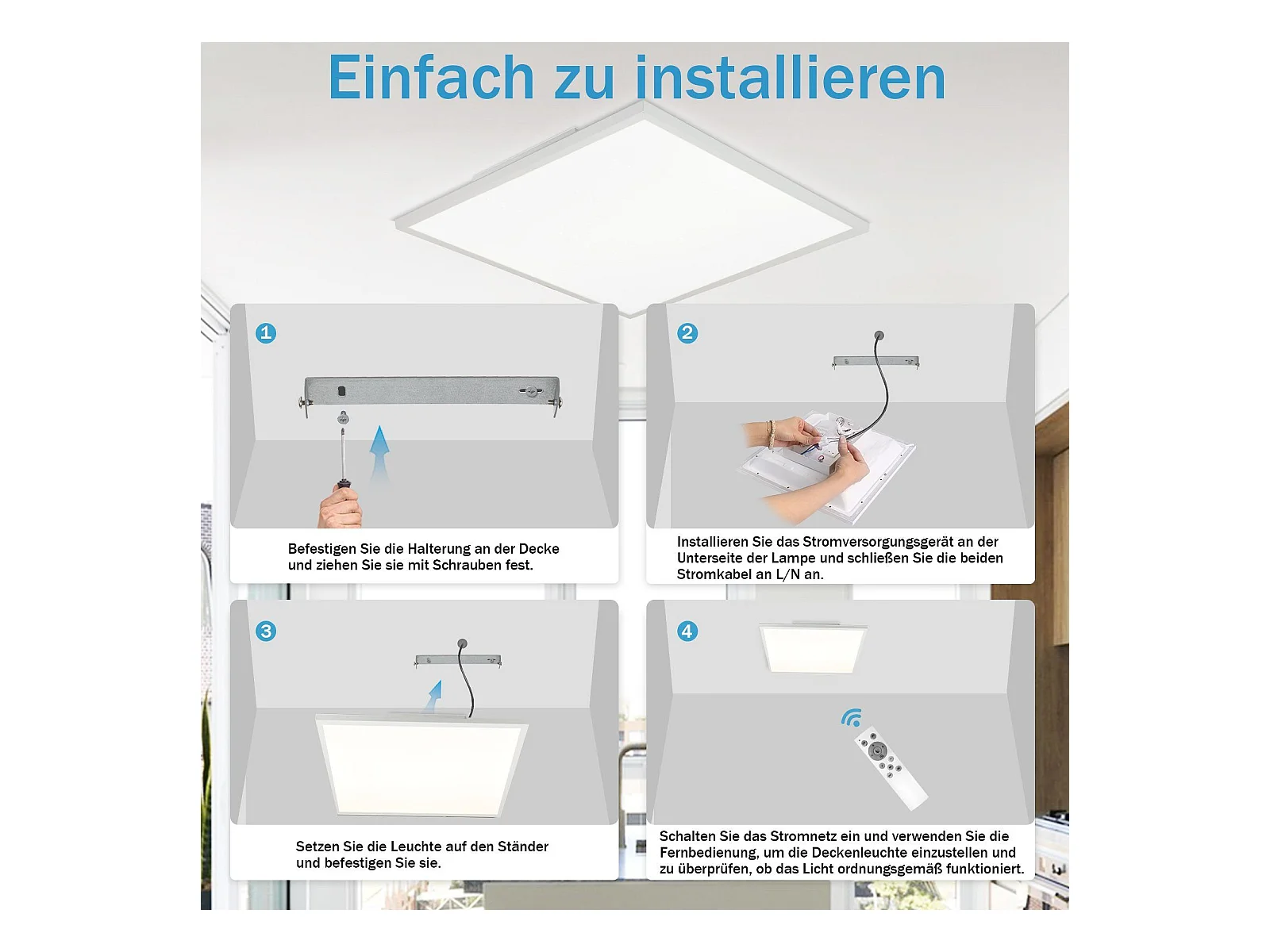 Einfach zu installieren

1

Befestigen Sie die Halterung an der Decke und ziehen Sie sie mit Schrauben fest.

2

Installieren Sie das Stromversorgungsgerät an der Unterseite der Lampe und schließen Sie die beiden Stromkabel an L/N an.

3

Setzen Sie die Leuchte auf den Ständer und befestigen Sie sie.

4

Schalten Sie das Stromnetz ein und verwenden Sie die Fernbedienung, um die Deckenleuchte einzustellen und zu überprüfen, ob das Licht ordnungsgemäß funktioniert.