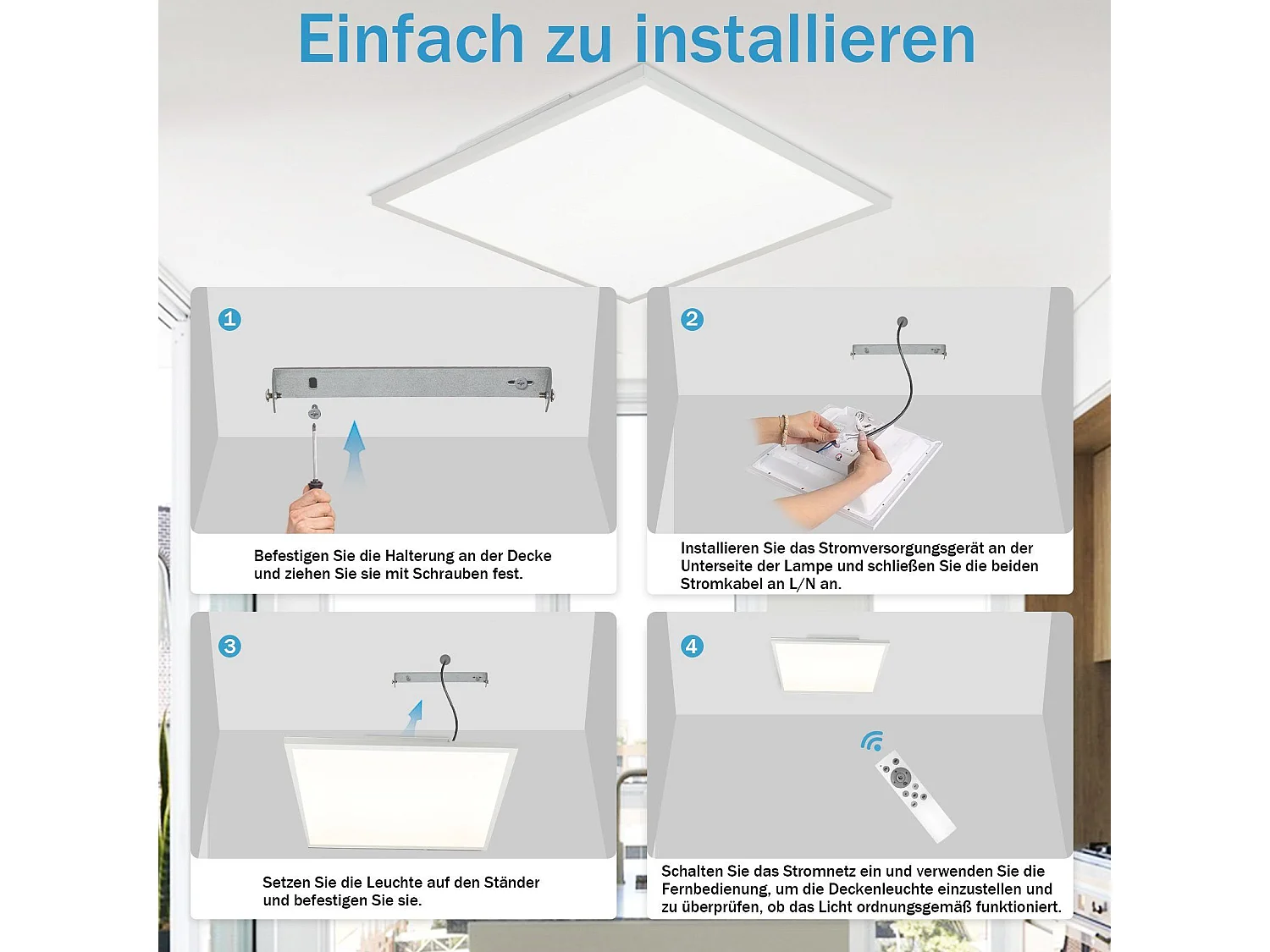 Einfach zu installieren

1

Befestigen Sie die Halterung an der Decke und ziehen Sie sie mit Schrauben fest.

2

Installieren Sie das Stromversorgungsgerät an der Unterseite der Lampe und schließen Sie die beiden Stromkabel an L/N an.

3

Setzen Sie die Leuchte auf den Ständer und befestigen Sie sie.

4

Schalten Sie das Stromnetz ein und verwenden Sie die Fernbedienung, um die Deckenleuchte einzustellen und zu überprüfen, ob das Licht ordnungsgemäß funktioniert.