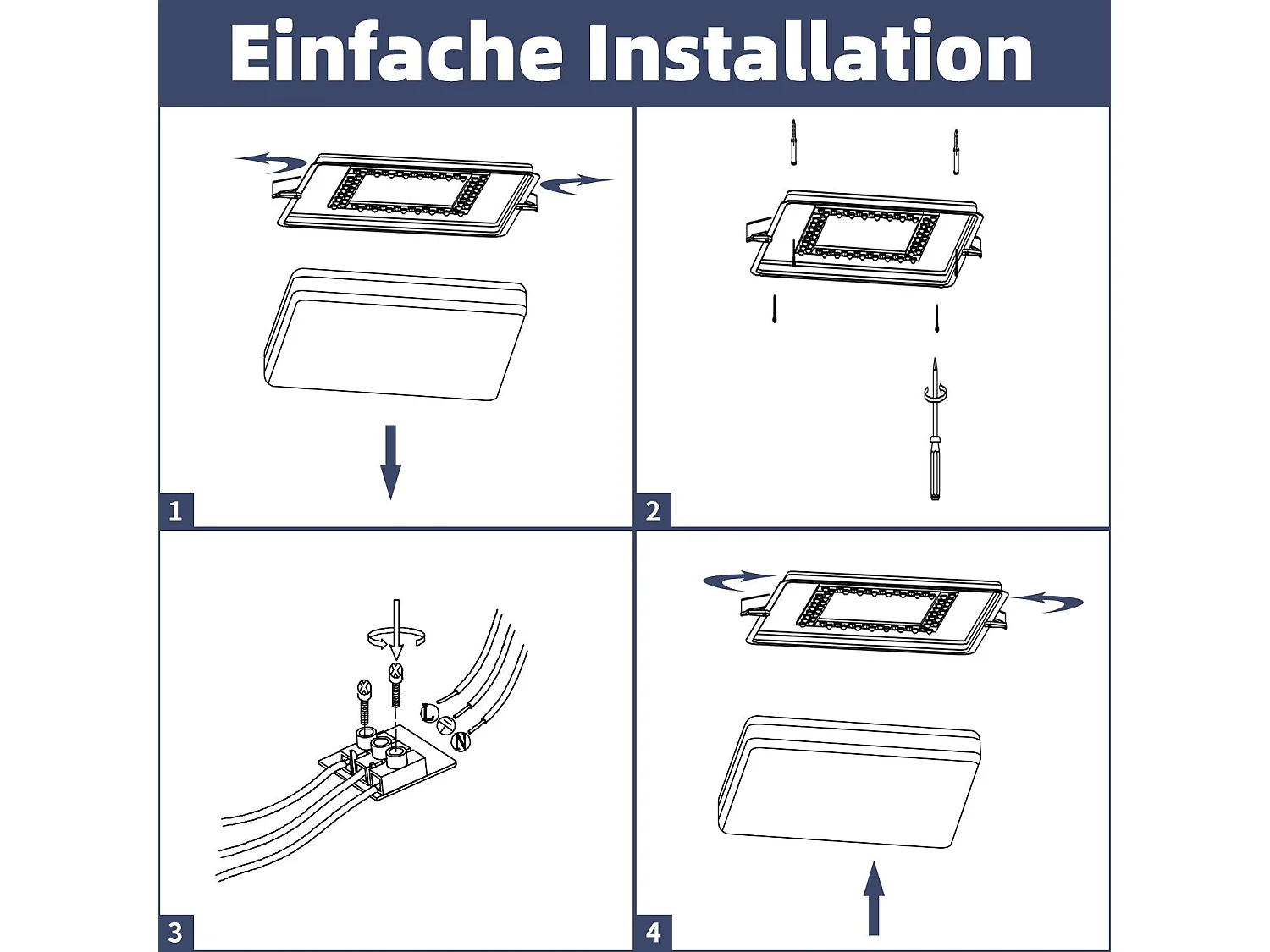 Einfache Installation

1

2

L
N

3

4