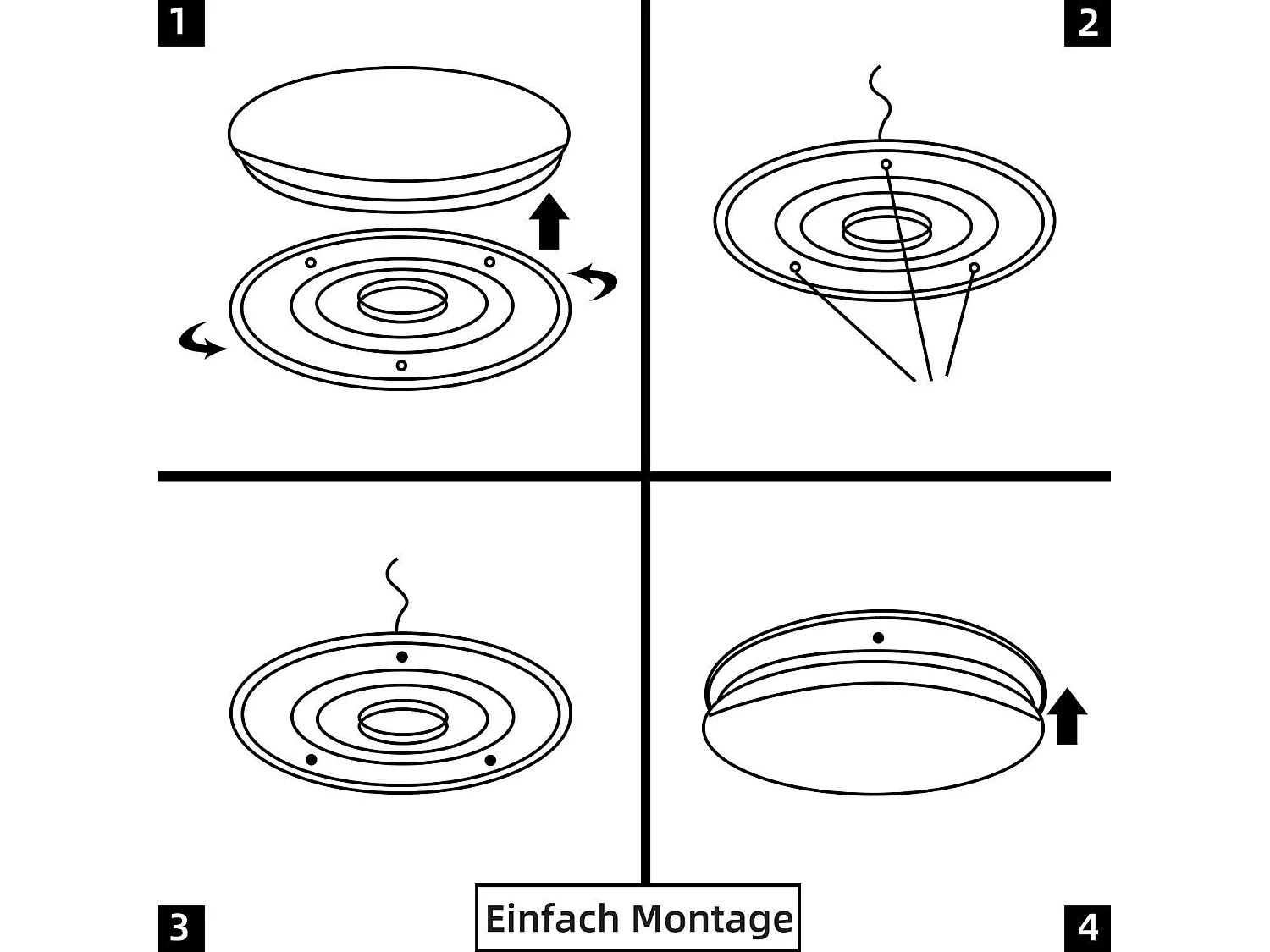 1

2

3

Einfach Montage

4