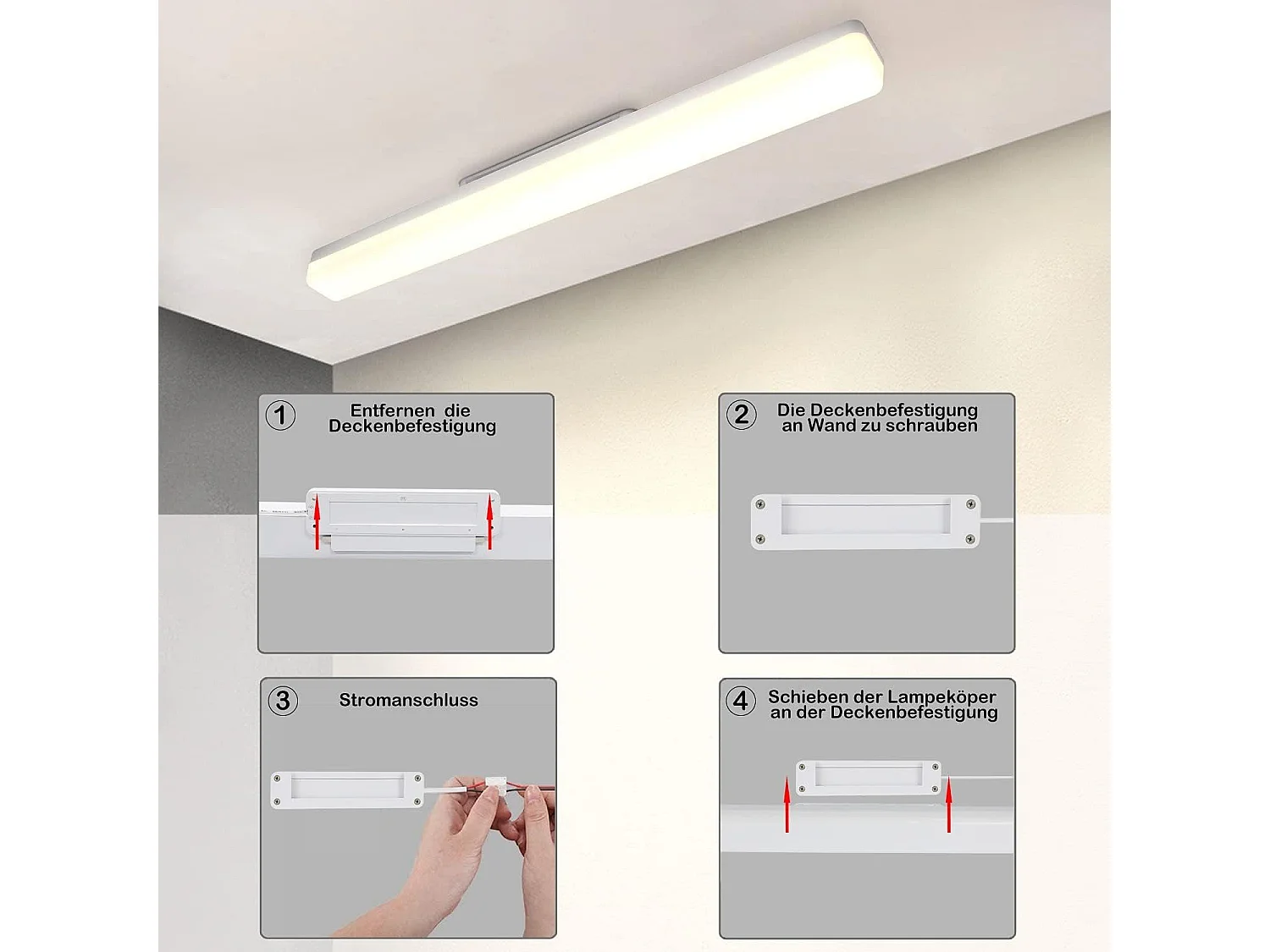 1 Entfernen die Deckenbefestigung

2 Die Deckenbefestigung an Wand zu schrauben

3 Stromanschluss

4 Schieben der Lampeköper an der Deckenbefestigung