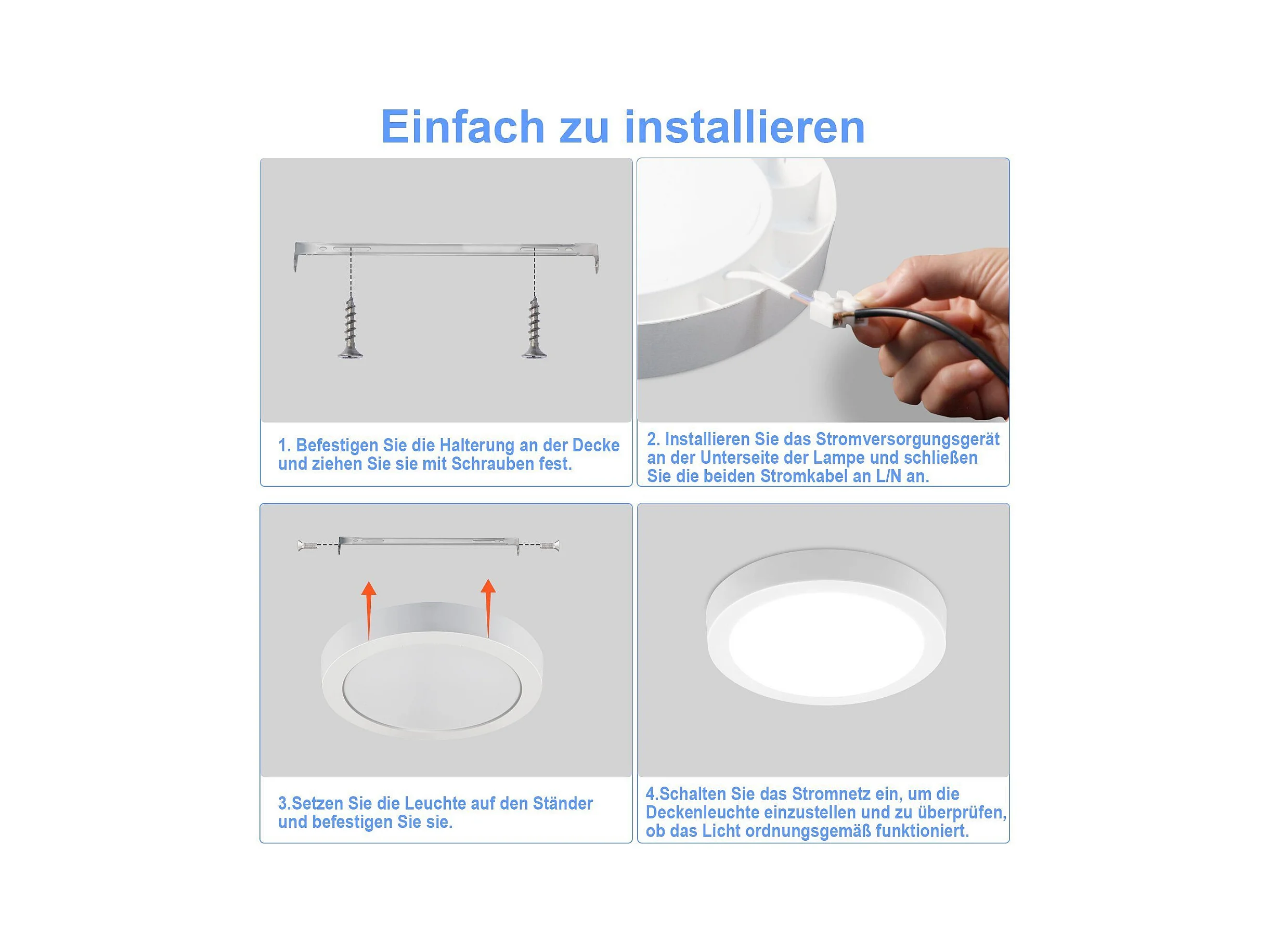 Einfach zu installieren

1. Befestigen Sie die Halterung an der Decke und ziehen Sie sie mit Schrauben fest.

2. Installieren Sie das Stromversorgungsgerät an der Unterseite der Lampe und schließen Sie die beiden Stromkabel an L/N an.

3.Setzen Sie die Leuchte auf den Ständer und befestigen Sie sie.

4.Schalten Sie das Stromnetz ein, um die Deckenleuchte einzustellen und zu überprüfen, ob das Licht ordnungsgemäß funktioniert.