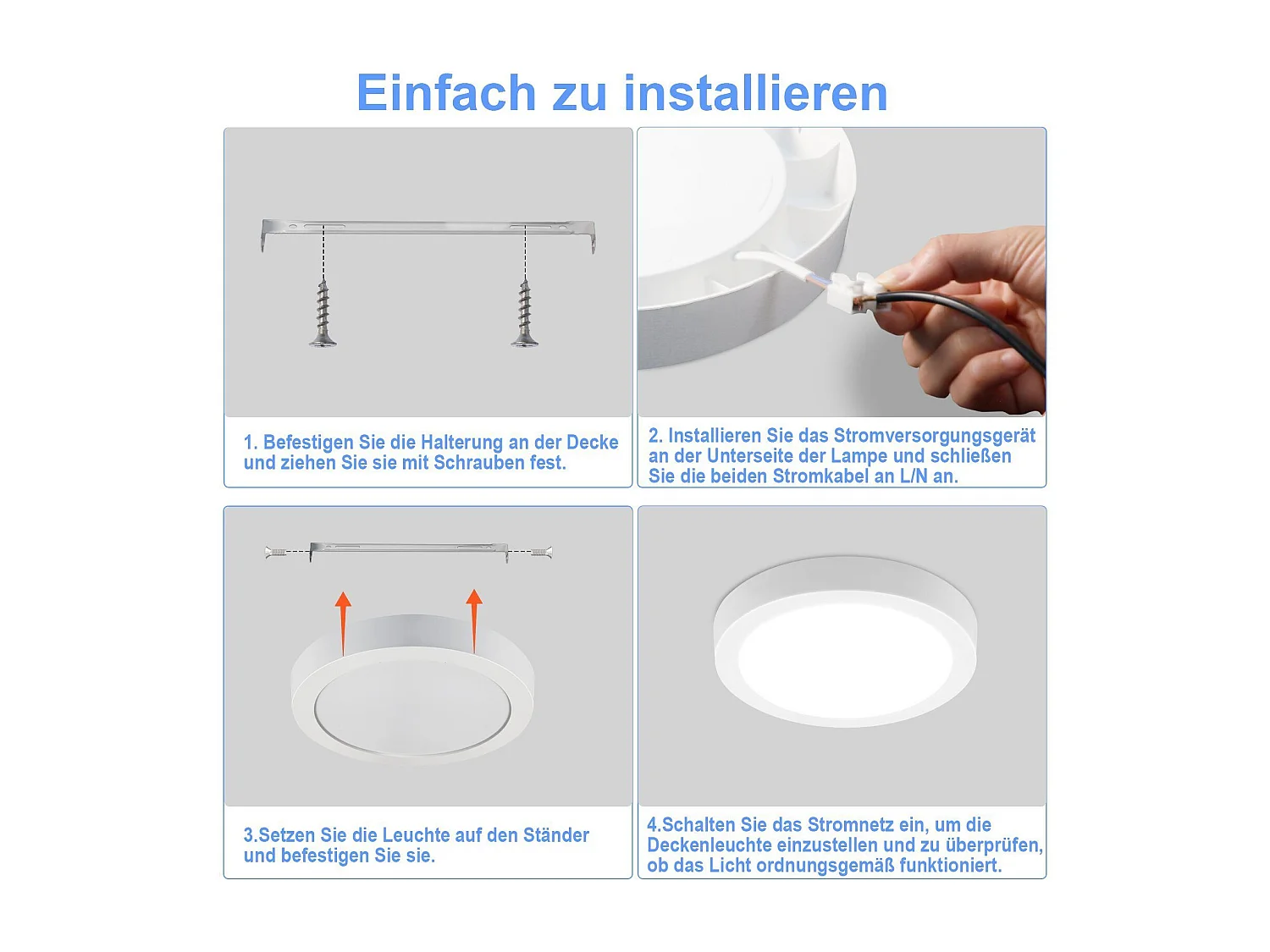 Einfach zu installieren

1. Befestigen Sie die Halterung an der Decke und ziehen Sie sie mit Schrauben fest.

2. Installieren Sie das Stromversorgungsgerät an der Unterseite der Lampe und schließen Sie die beiden Stromkabel an L/N an.

3.Setzen Sie die Leuchte auf den Ständer und befestigen Sie sie.

4.Schalten Sie das Stromnetz ein, um die Deckenleuchte einzustellen und zu überprüfen, ob das Licht ordnungsgemäß funktioniert.