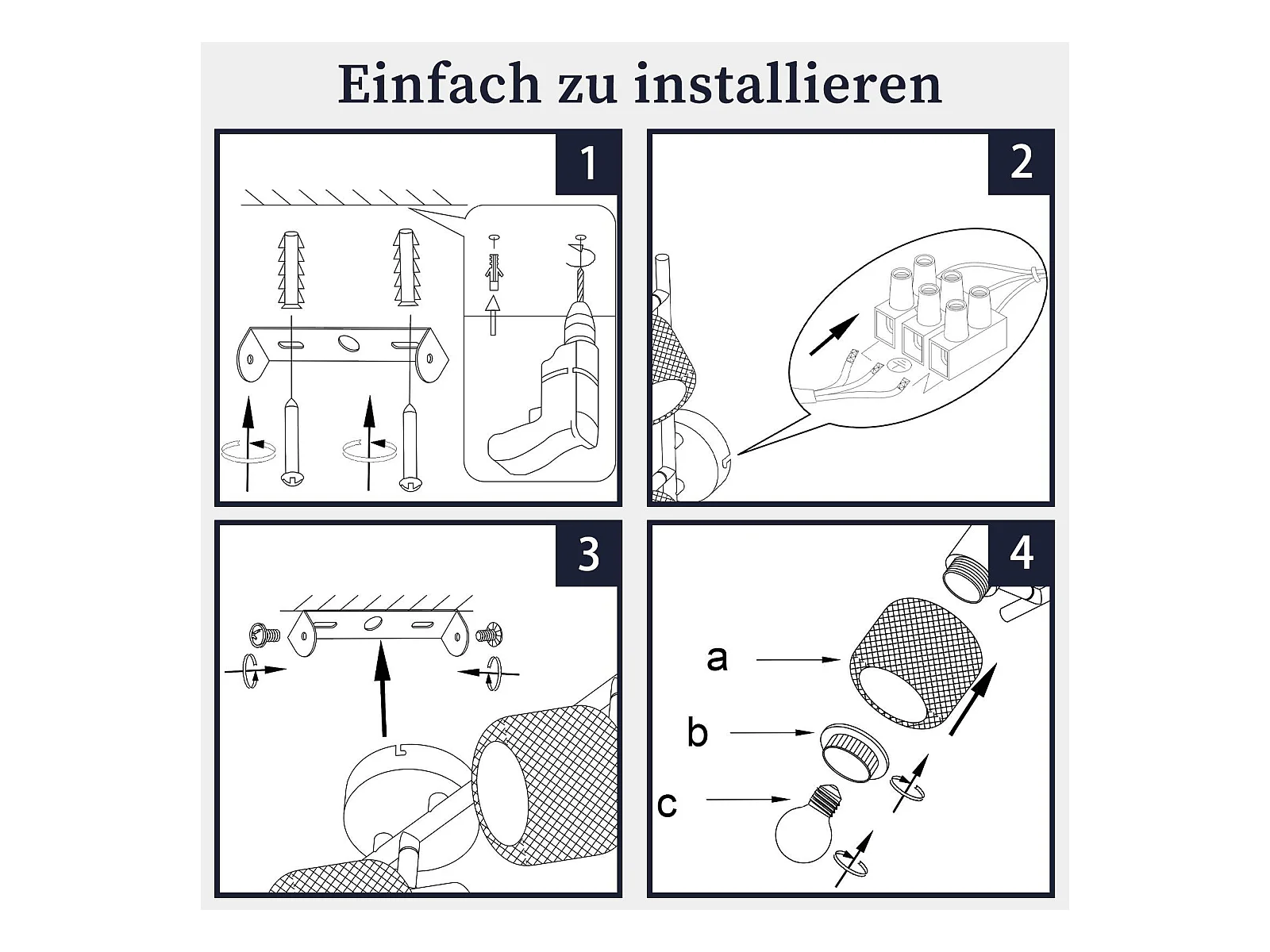 Einfach zu installieren

1

2

3

4

a

b

c