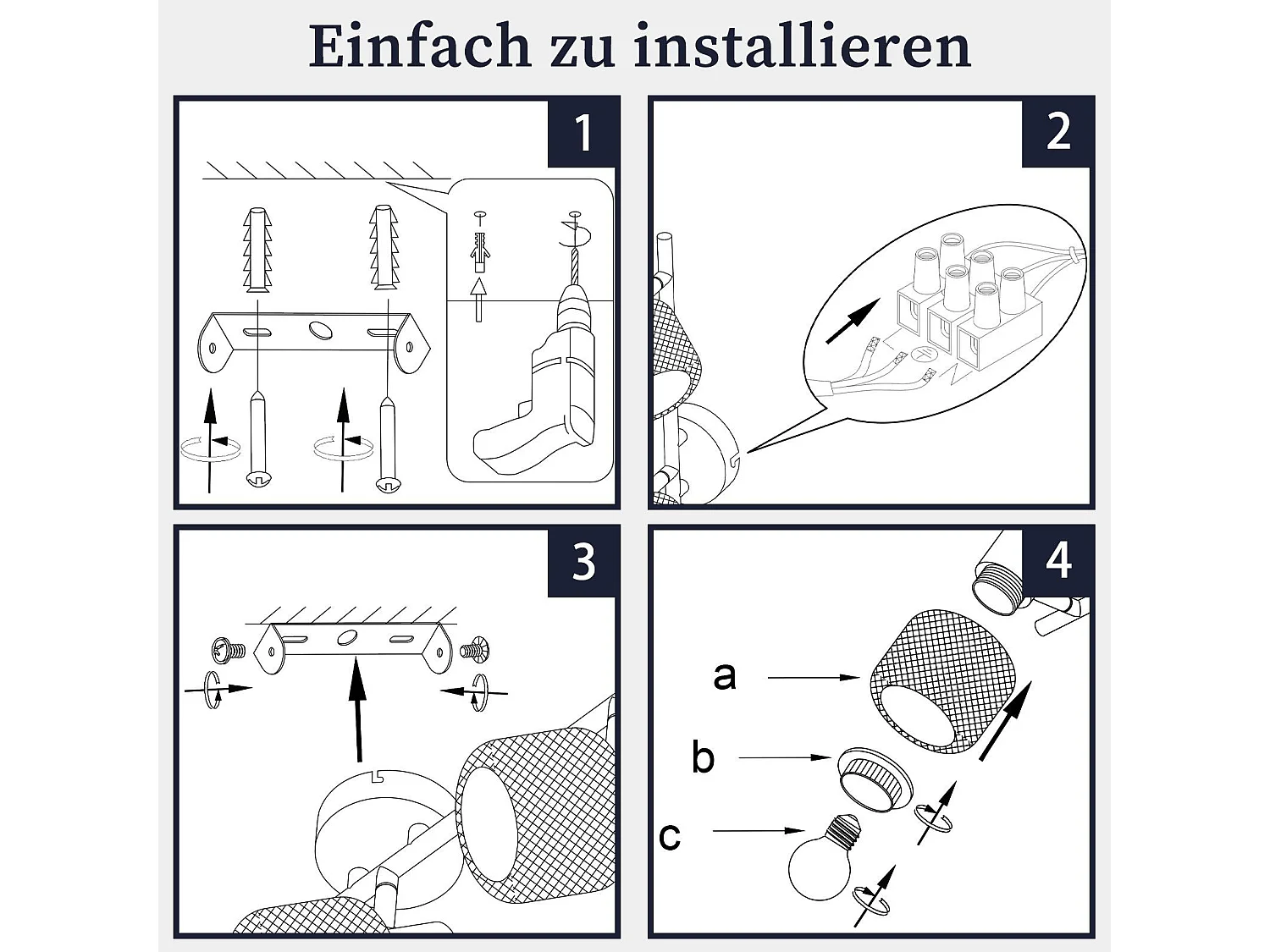 Einfach zu installieren

1

2

3

4

a

b

c