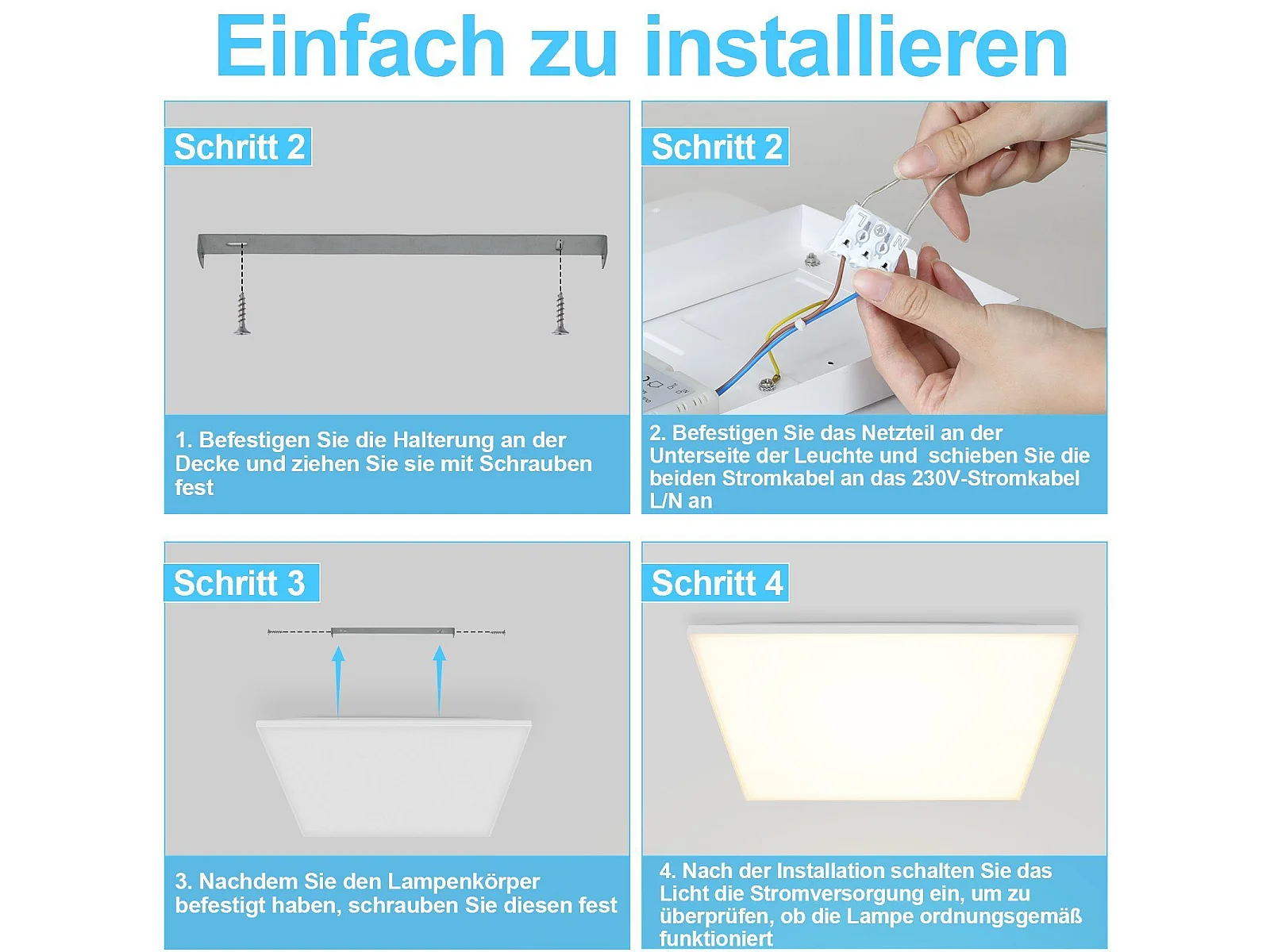 Einfach zu installieren

Schritt 2

1. Befestigen Sie die Halterung an der Decke und ziehen Sie sie mit Schrauben fest

Schritt 2

L N

2. Befestigen Sie das Netzteil an der Unterseite der Leuchte und  schieben Sie die beiden Stromkabel an das 230V-Stromkabel L/N an

Schritt 3

3. Nachdem Sie den Lampenkörper befestigt haben, schrauben Sie diesen fest

Schritt 4

4. Nach der Installation schalten Sie das Licht die Stromversorgung ein, um zu überprüfen, ob die Lampe ordnungsgemäß funktioniert