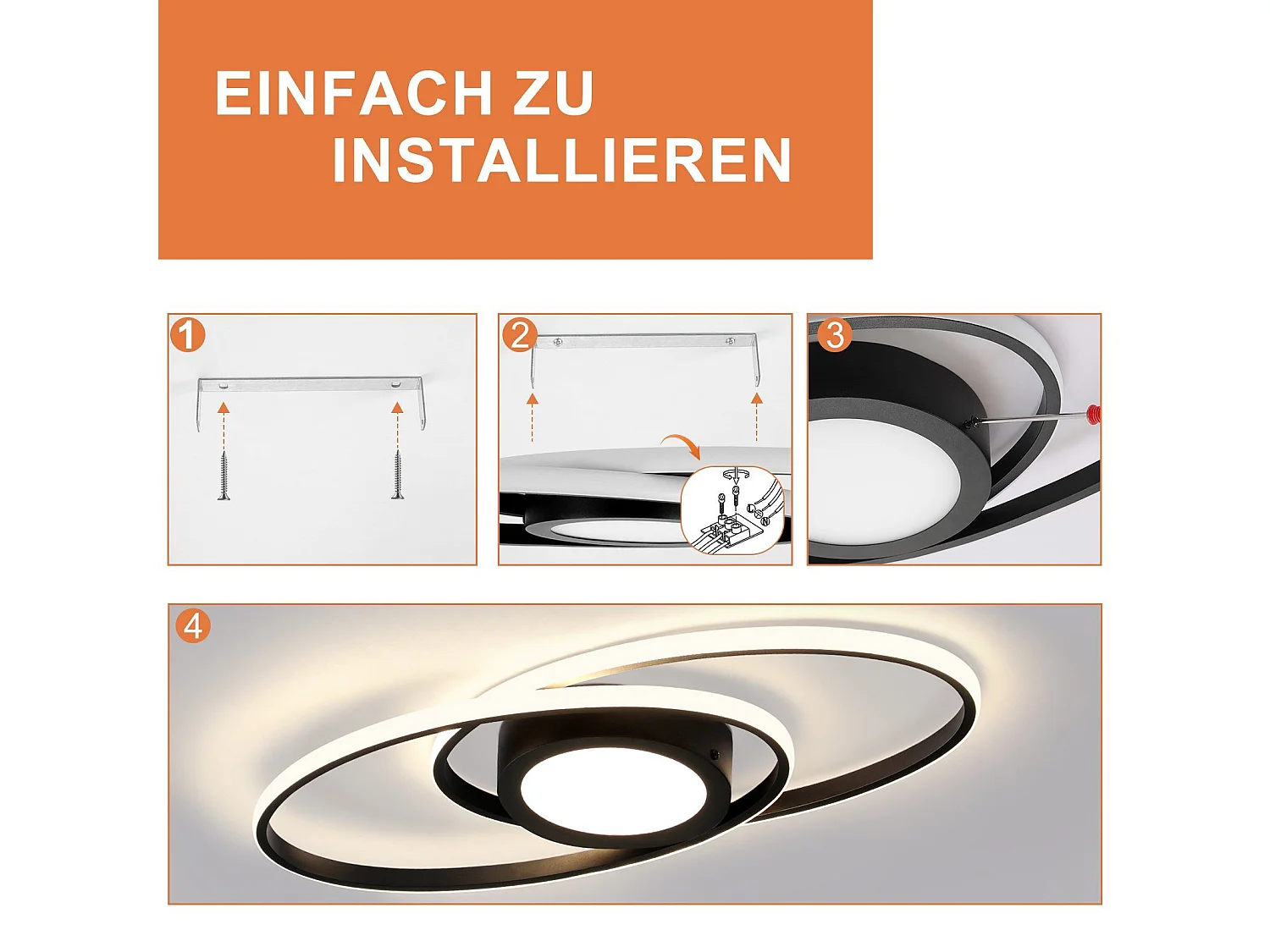 EINFACH ZU INSTALLIEREN

1

2

3

4