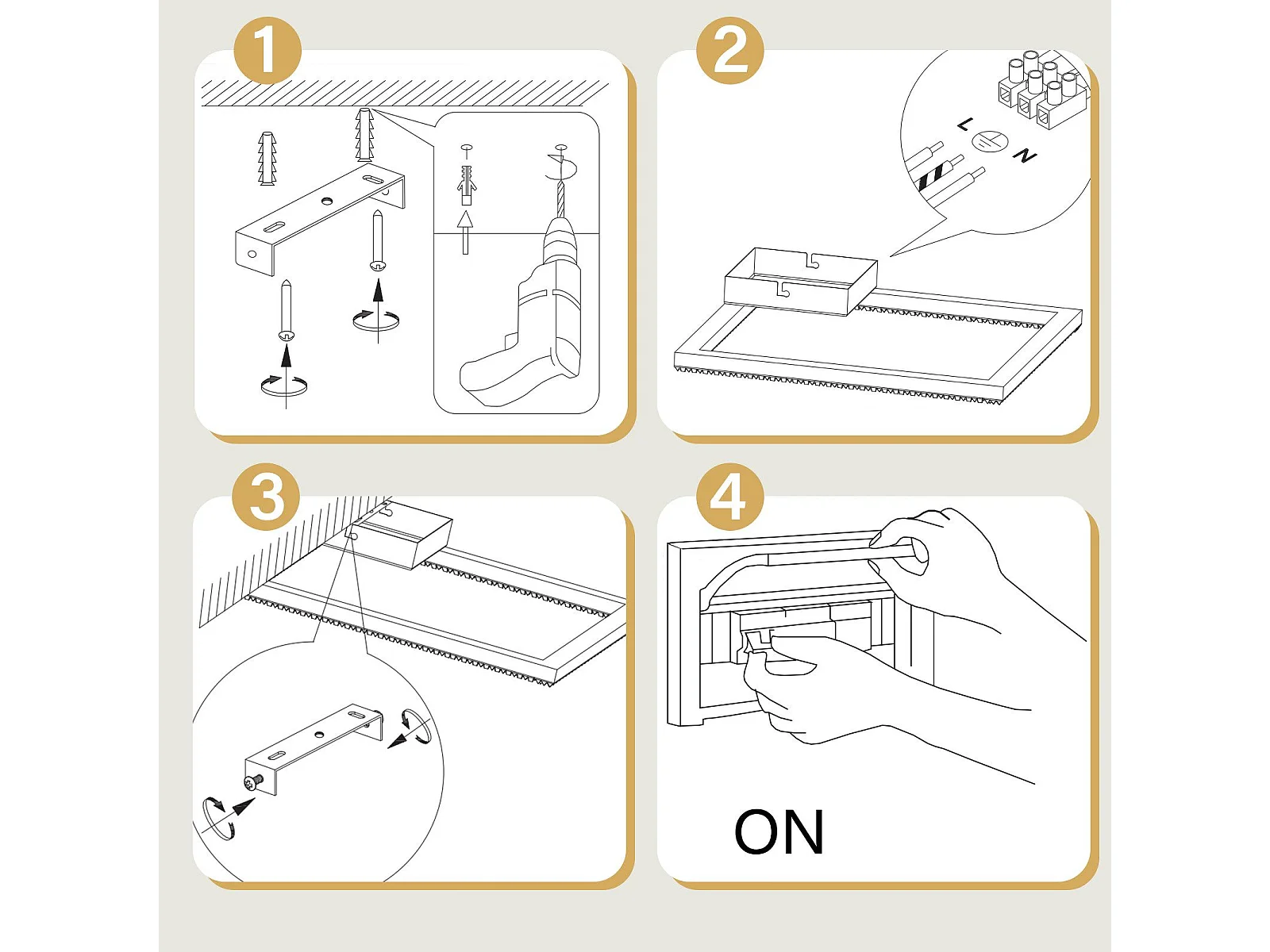 1

2

L

N

3

4

ON