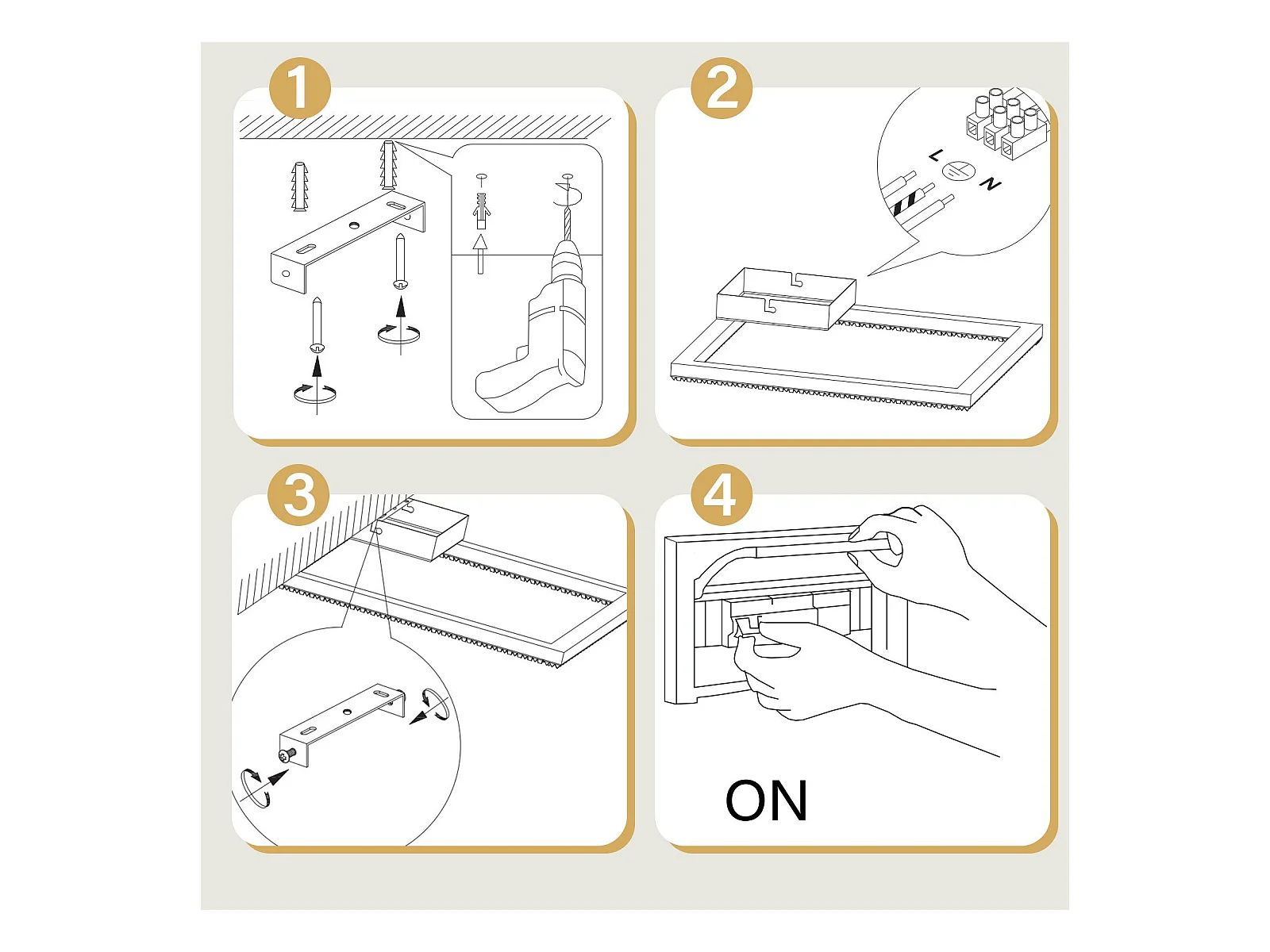 1

2

L N

3

4

ON