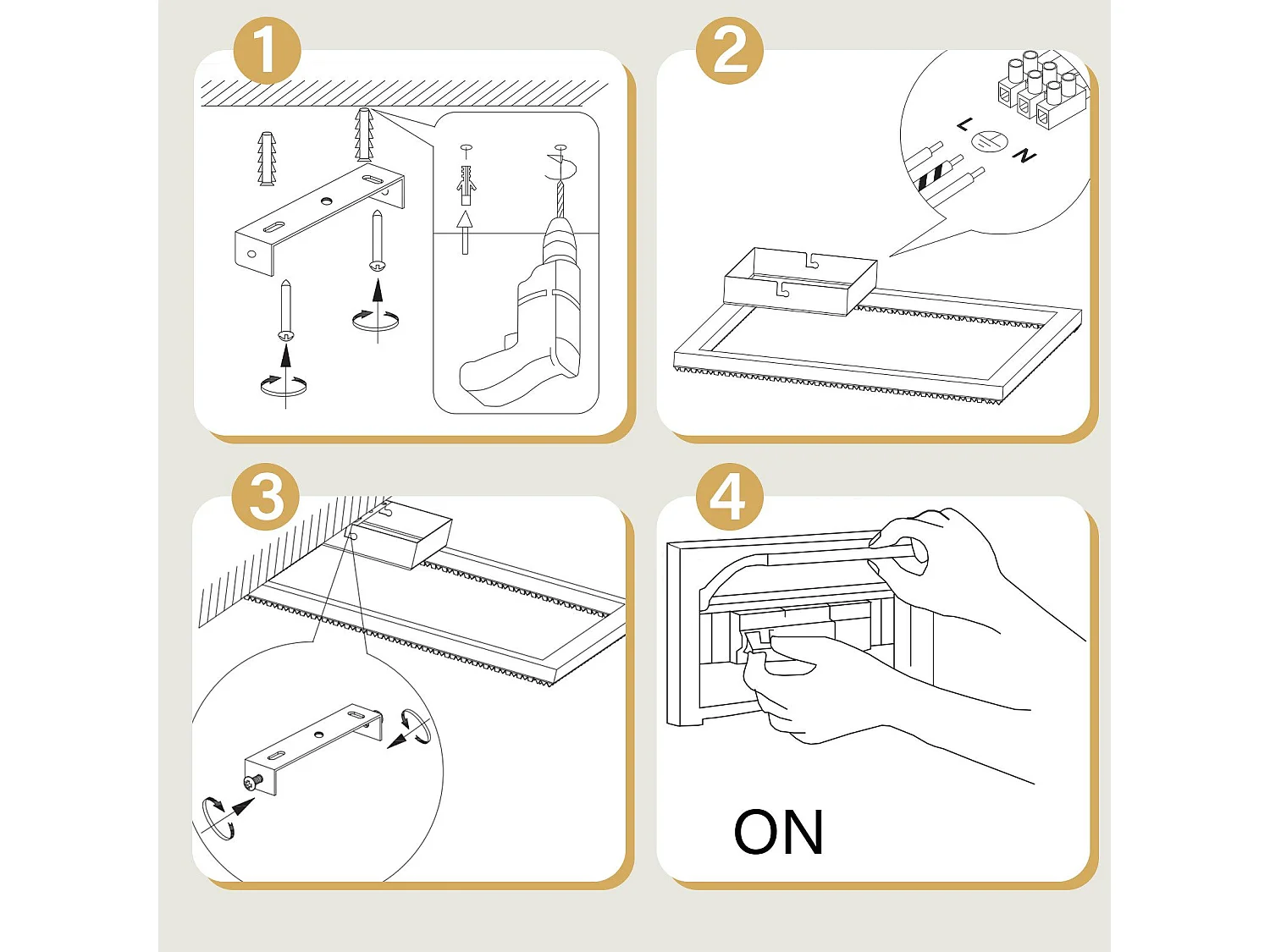 1

2

L
N

3

4

ON