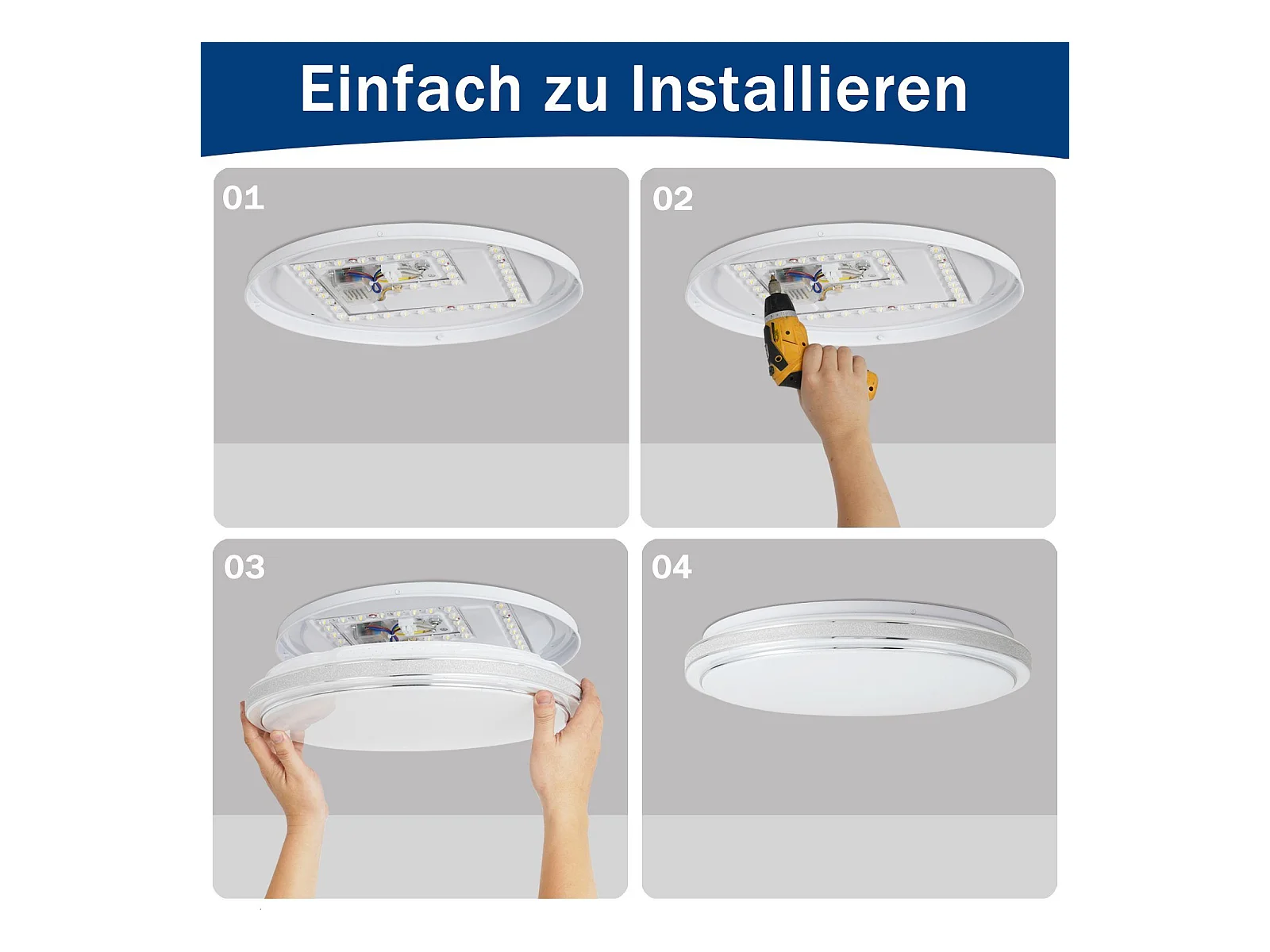 Einfach zu Installieren

01

02

03

04