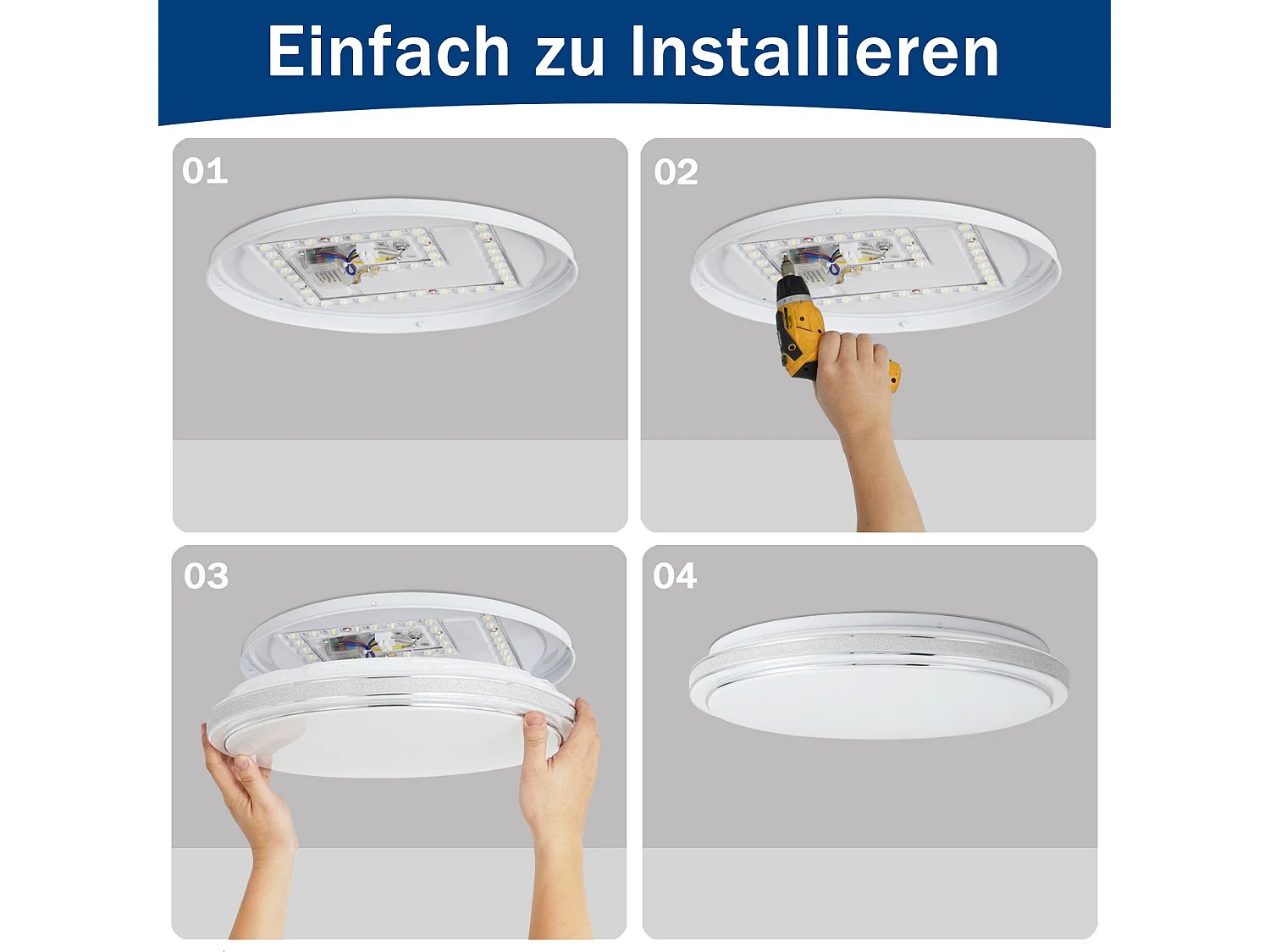 Einfach zu Installieren

01

02

03

04