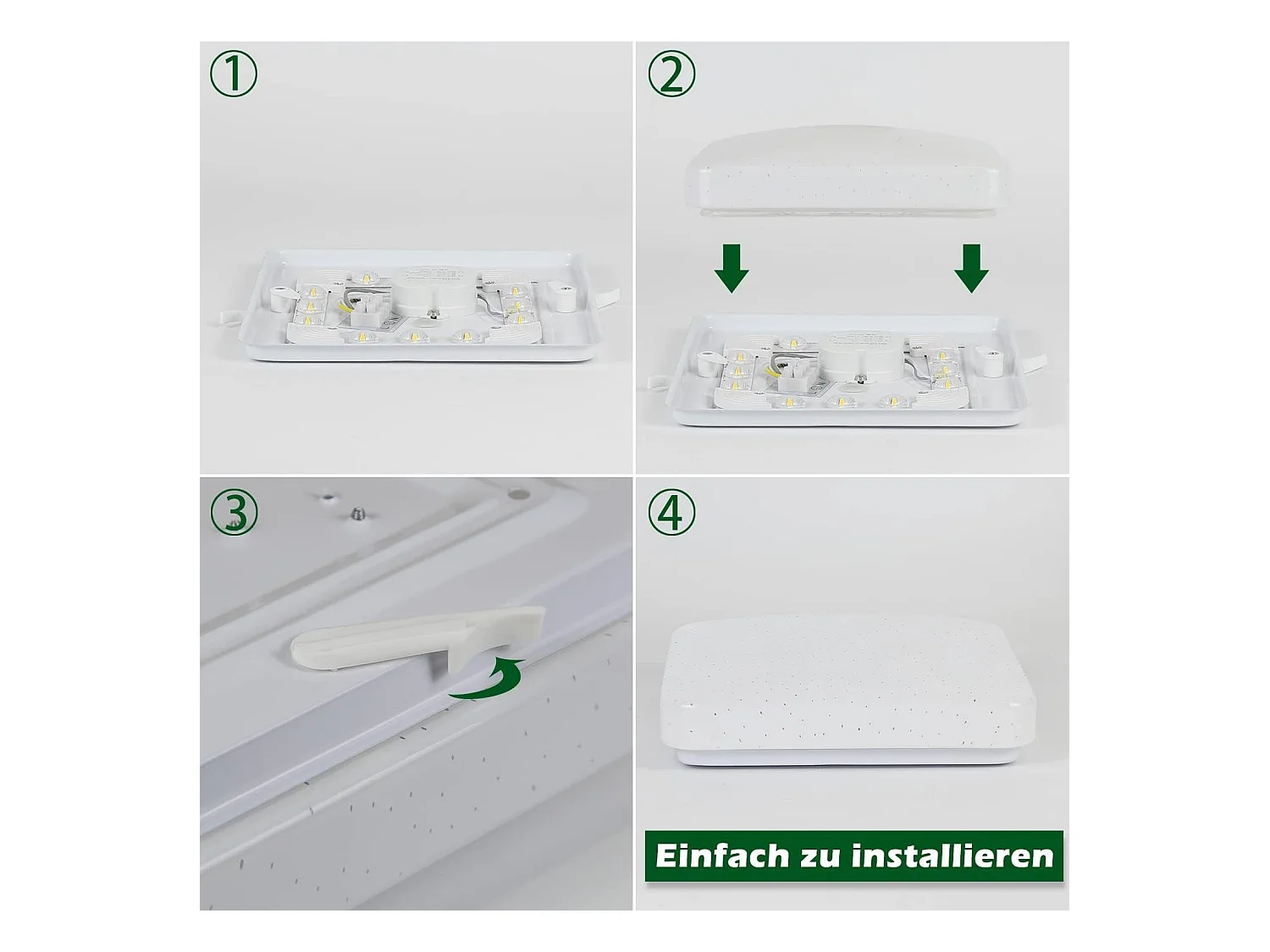 ①

②

③

④

Einfach zu installieren