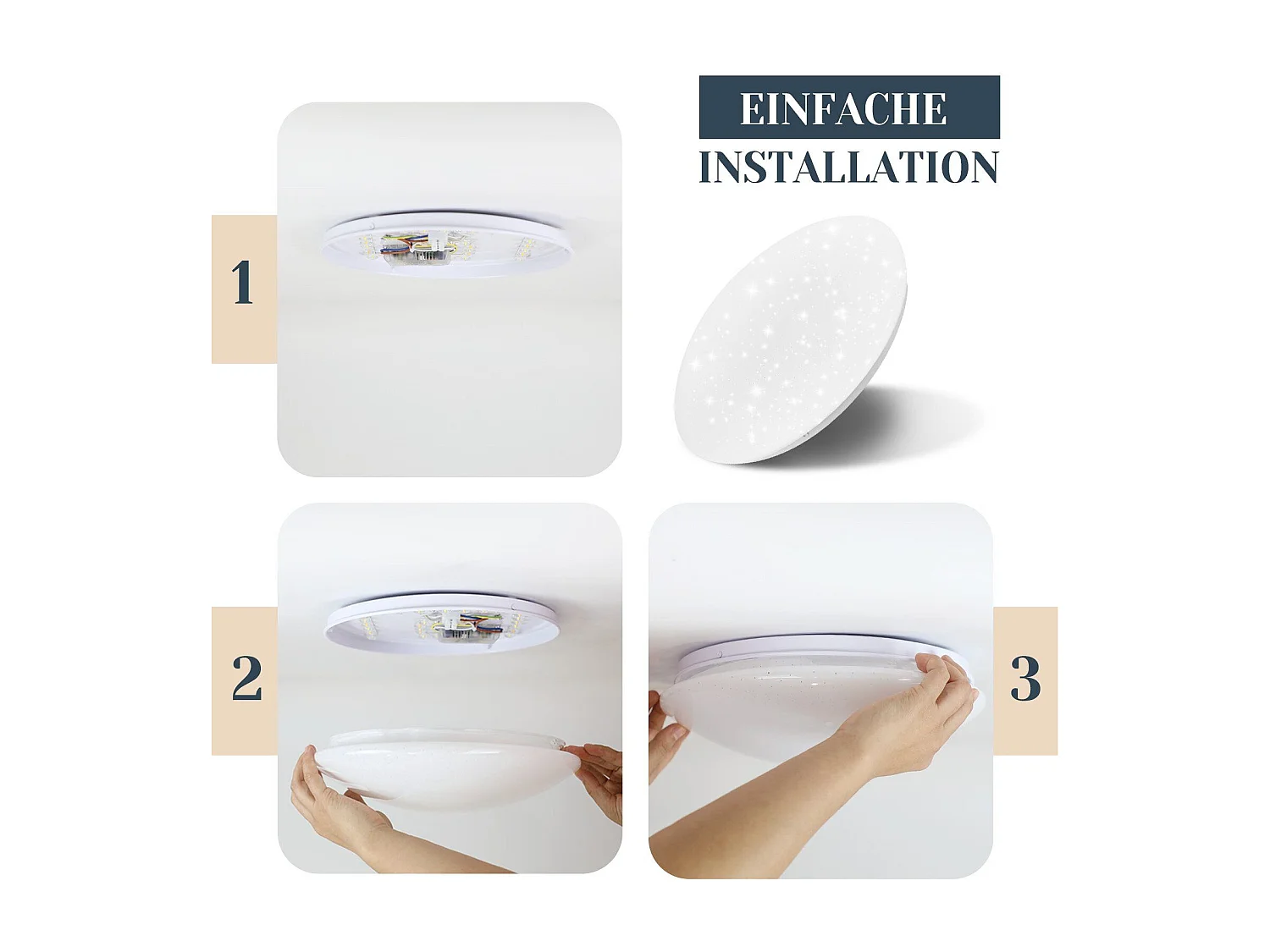 EINFACHE INSTALLATION

1

2

3