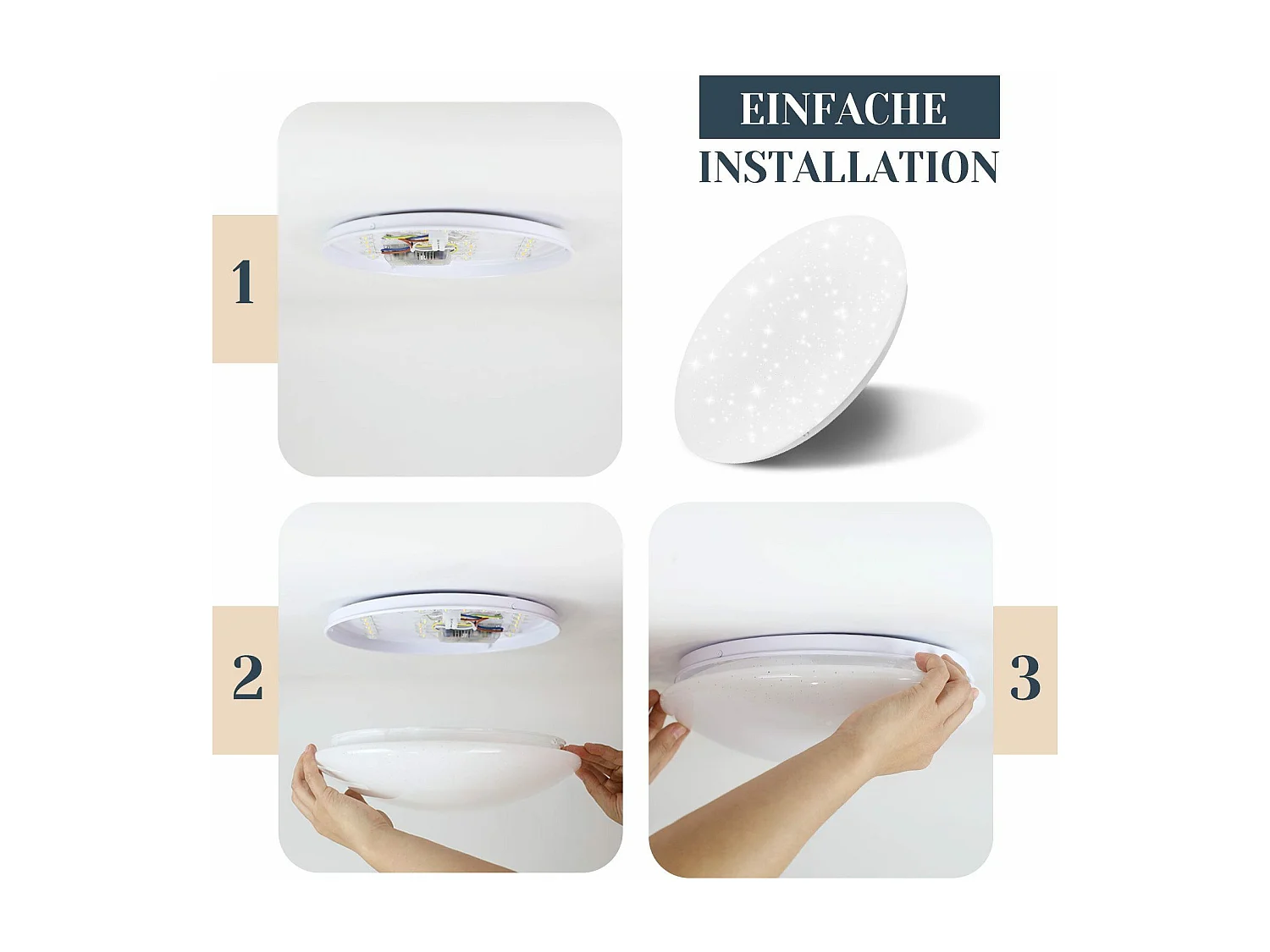 EINFACHE
INSTALLATION

1

2

3