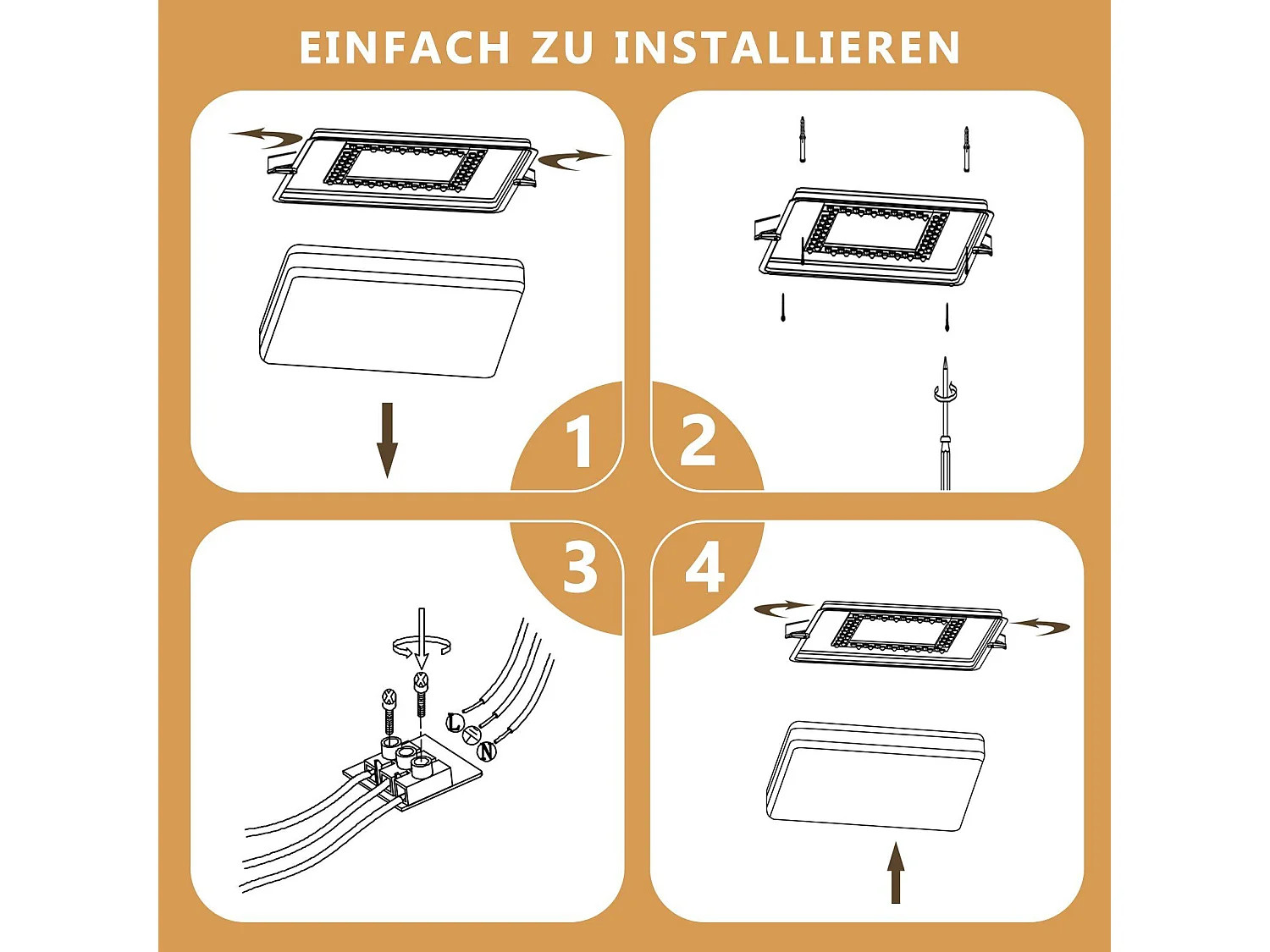 EINFACH ZU INSTALLIEREN

1

2

3

4

L

N