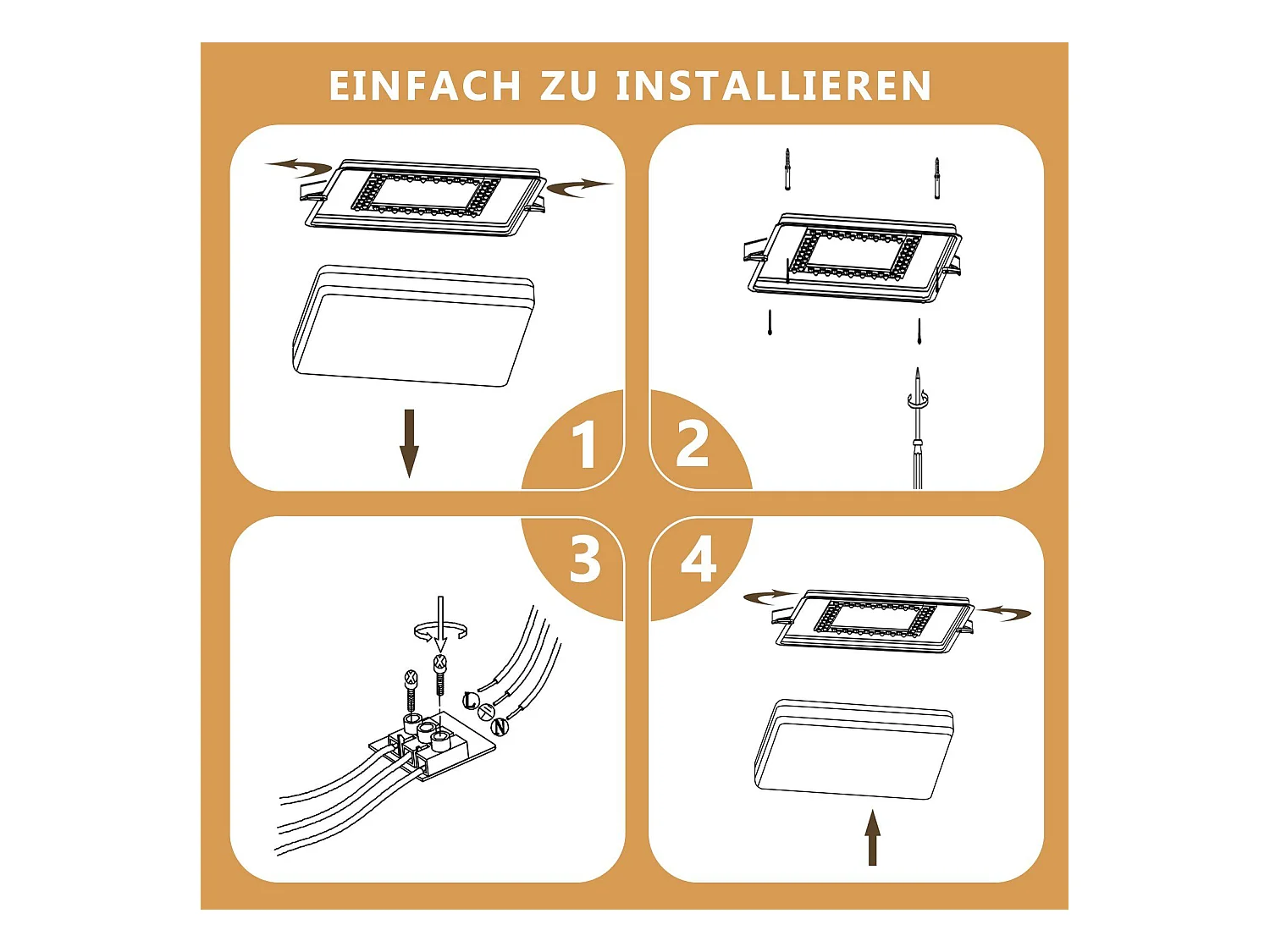 EINFACH ZU INSTALLIEREN

1

2

3

4

L

N