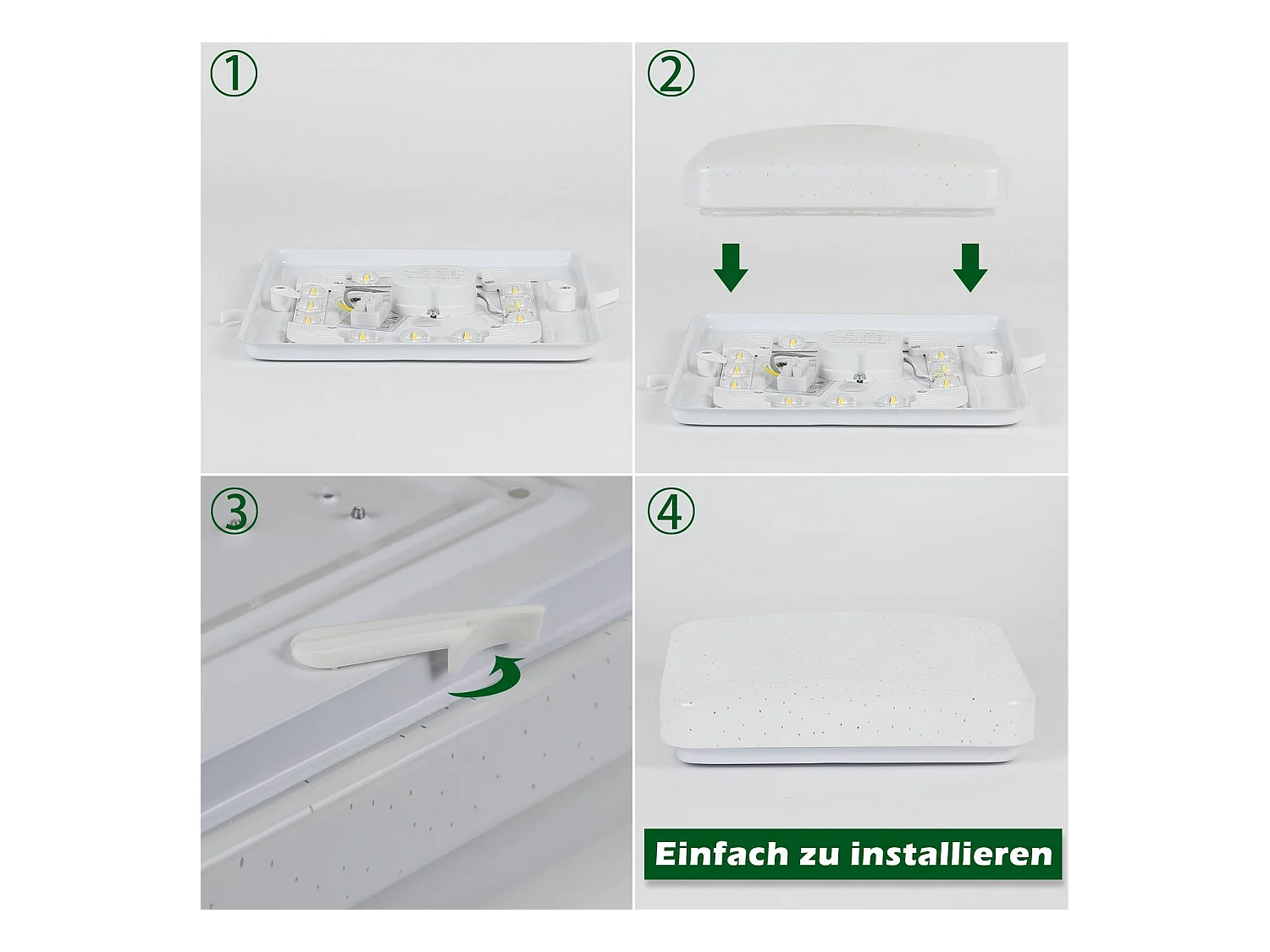 ①

②

③

④

Einfach zu installieren