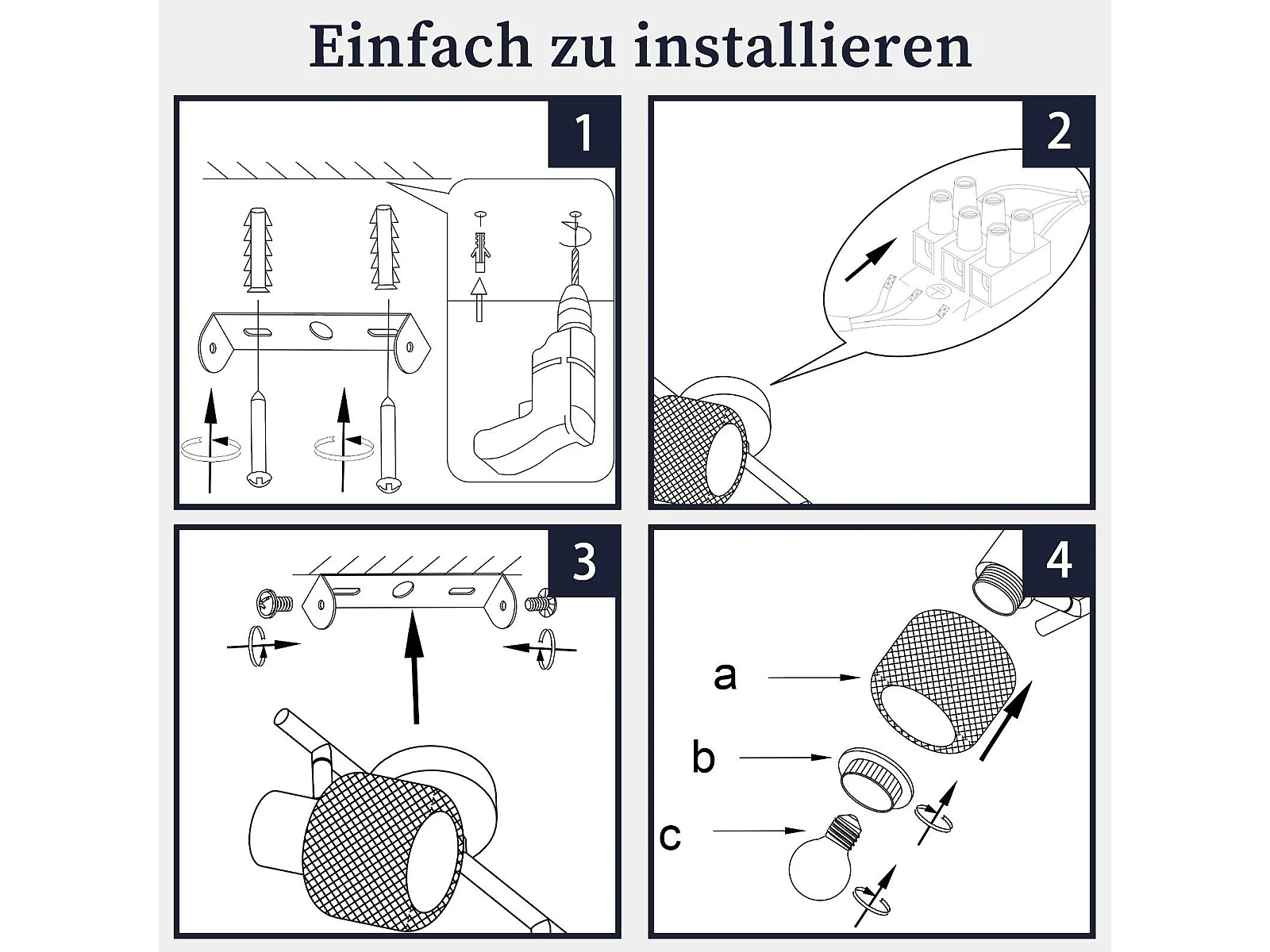 Einfach zu installieren

1

2

3

4

a

b

c