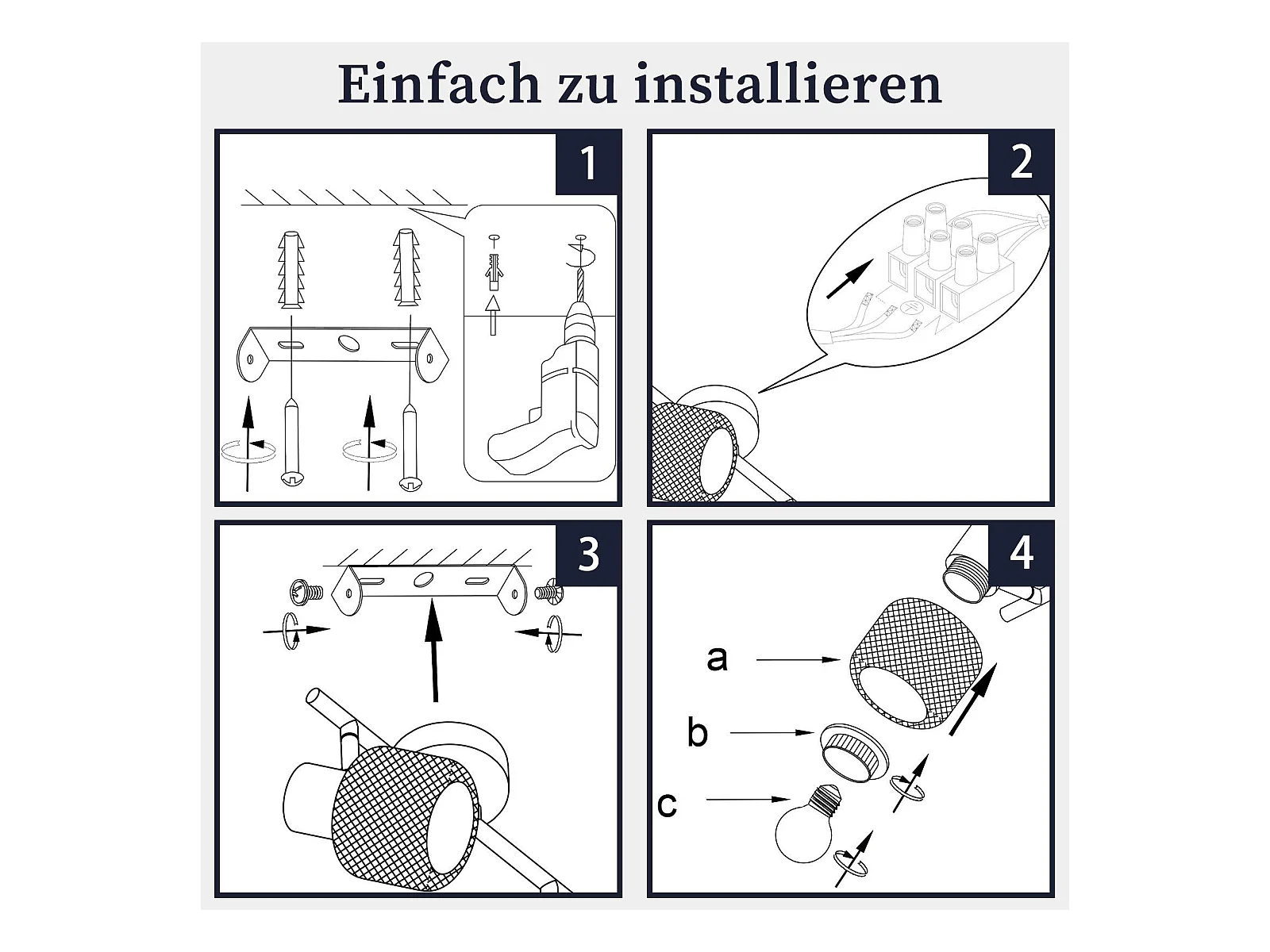 Einfach zu installieren

1

2

3

4

a

b

c