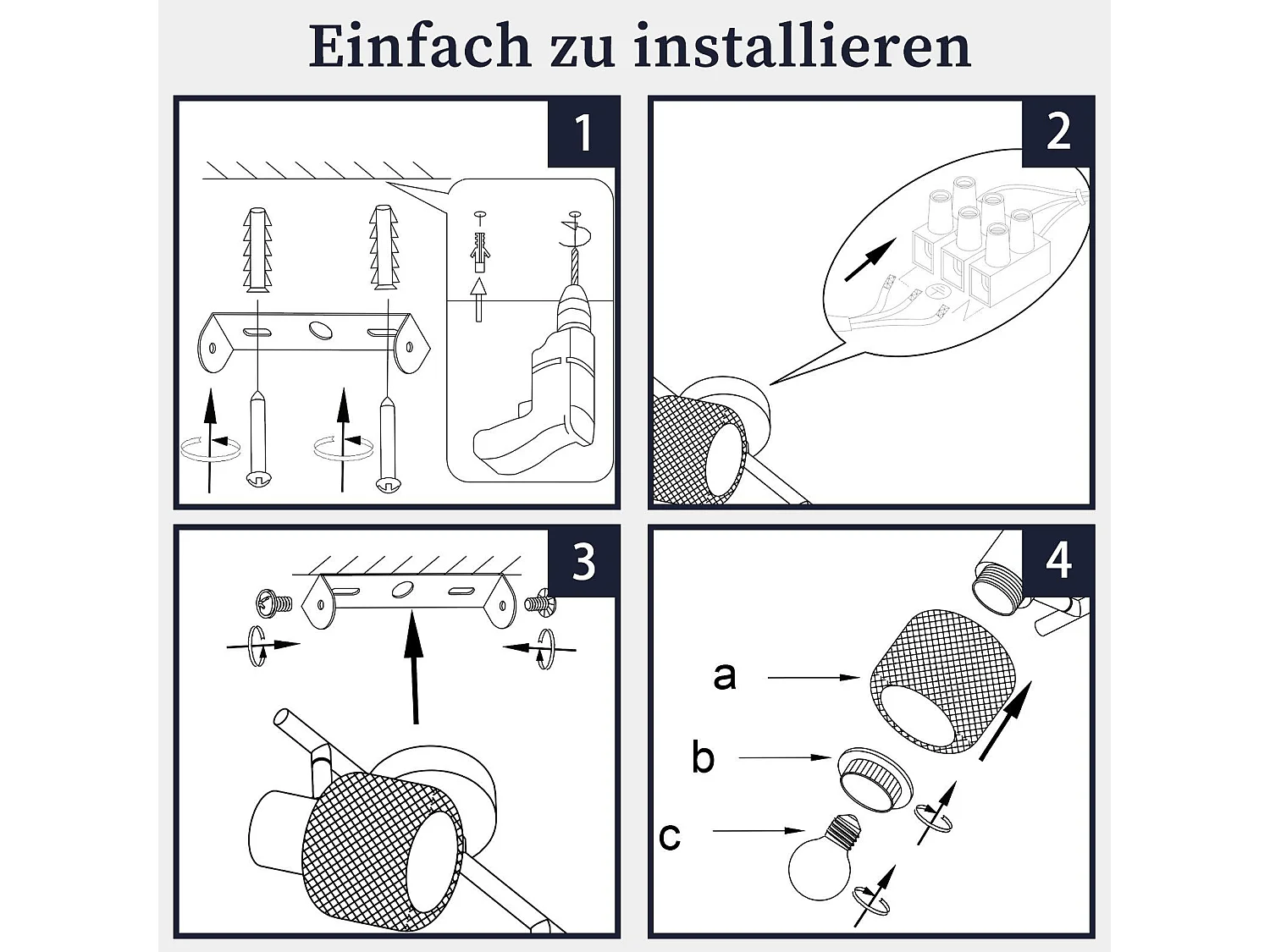 Einfach zu installieren

1

2

3

4

a

b

c