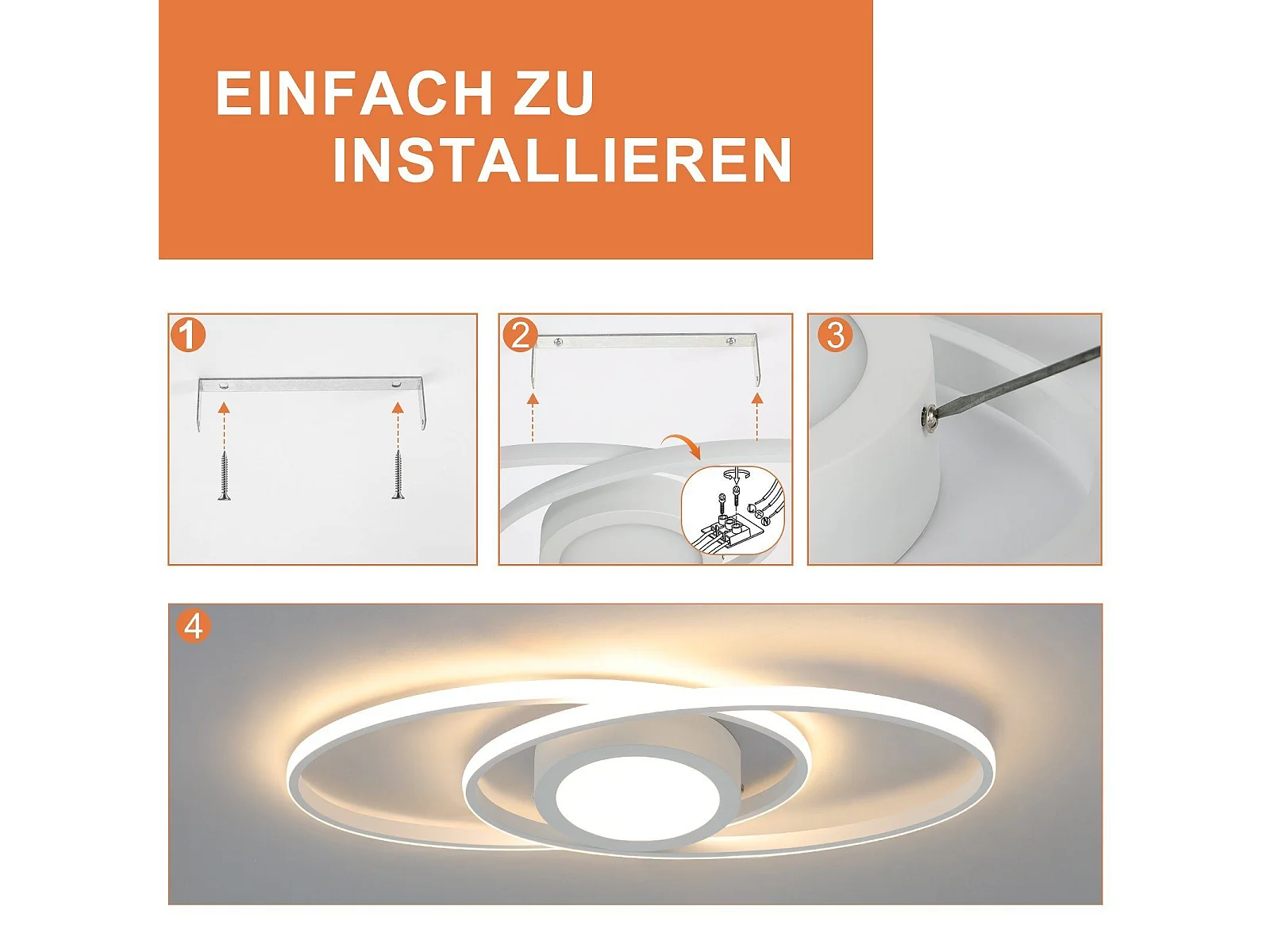 EINFACH ZU INSTALLIEREN

1

2

3

4