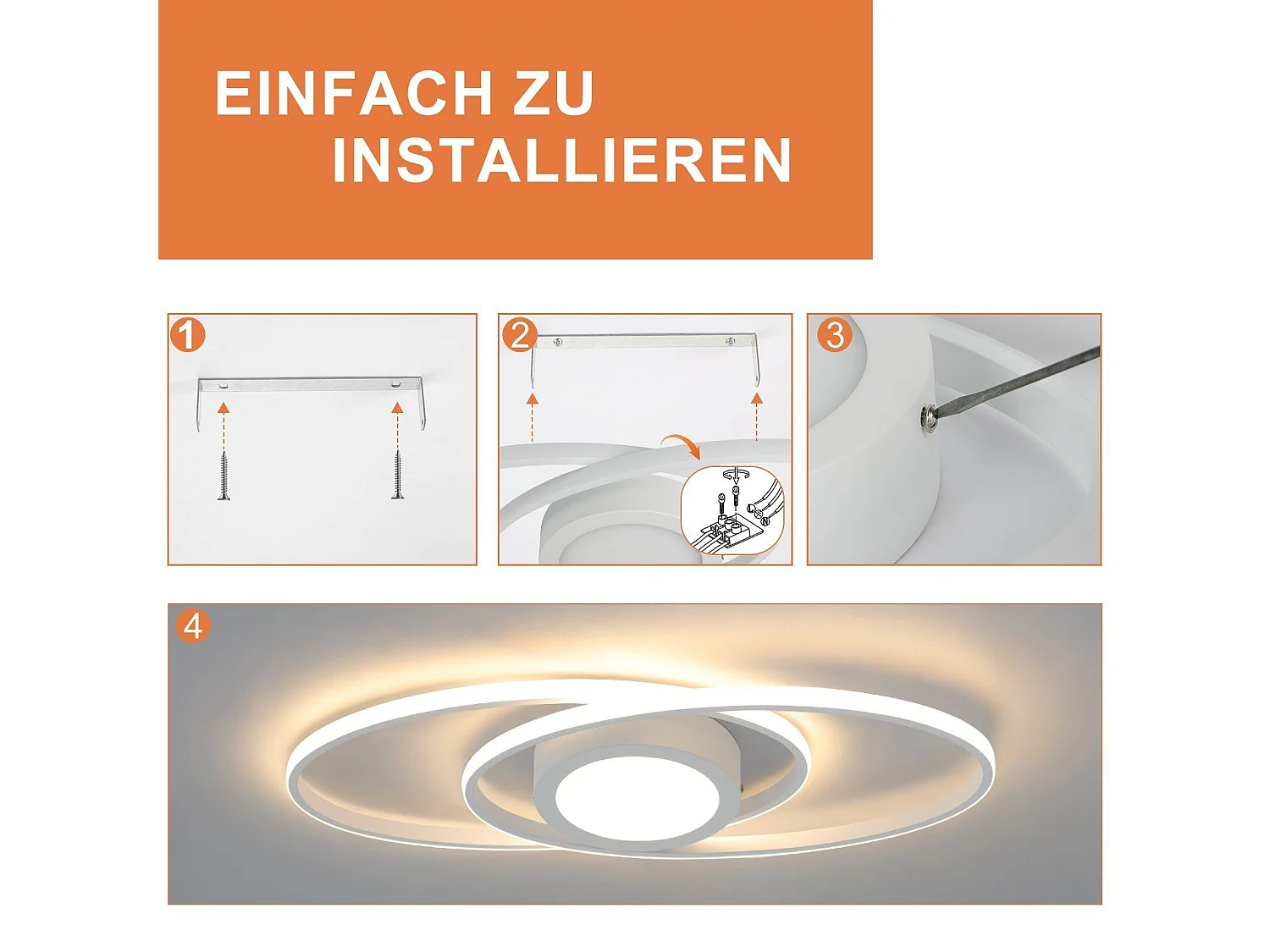 EINFACH ZU INSTALLIEREN

1

2

3

4