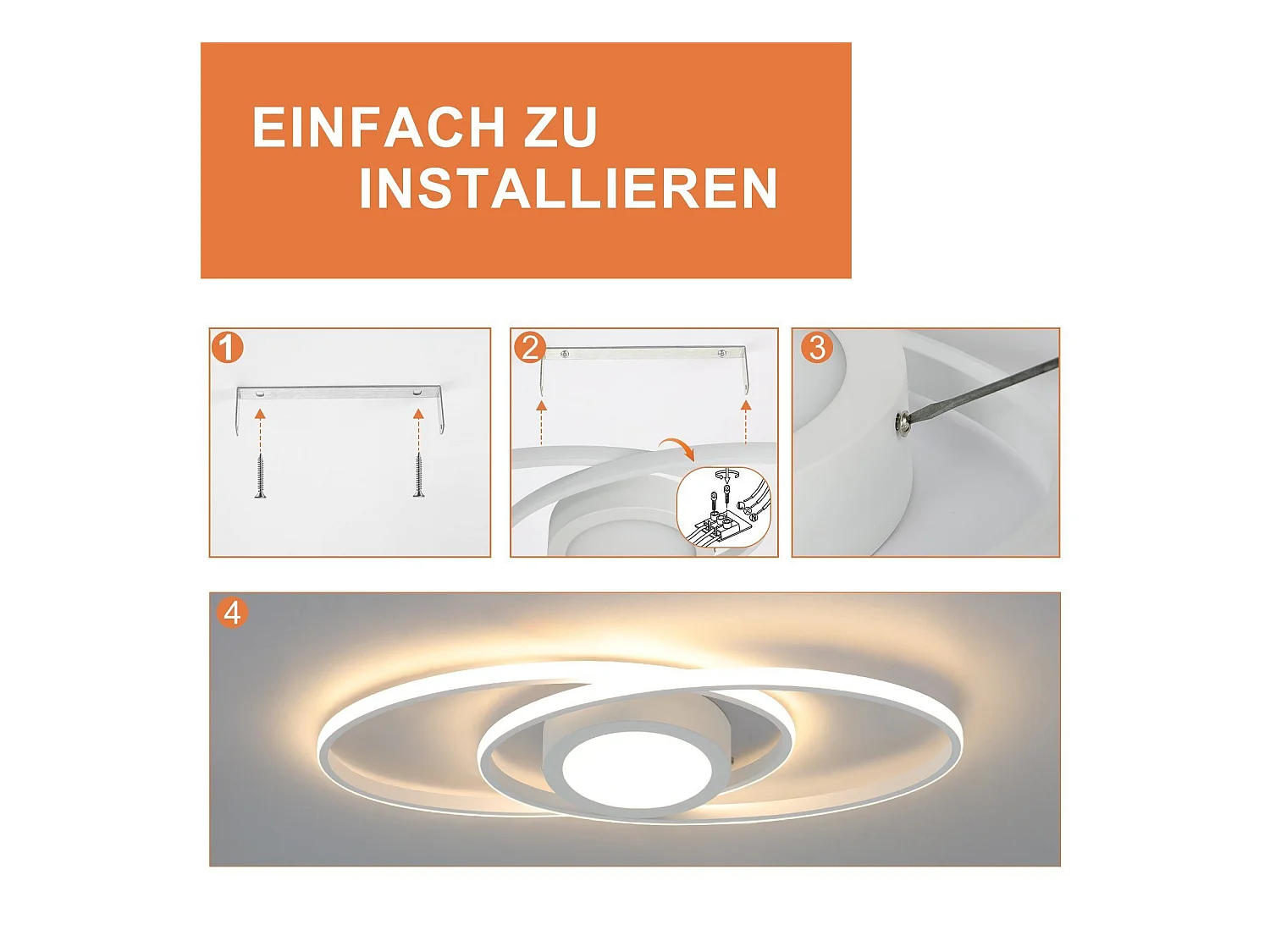 EINFACH ZU INSTALLIEREN

1

2

3

4