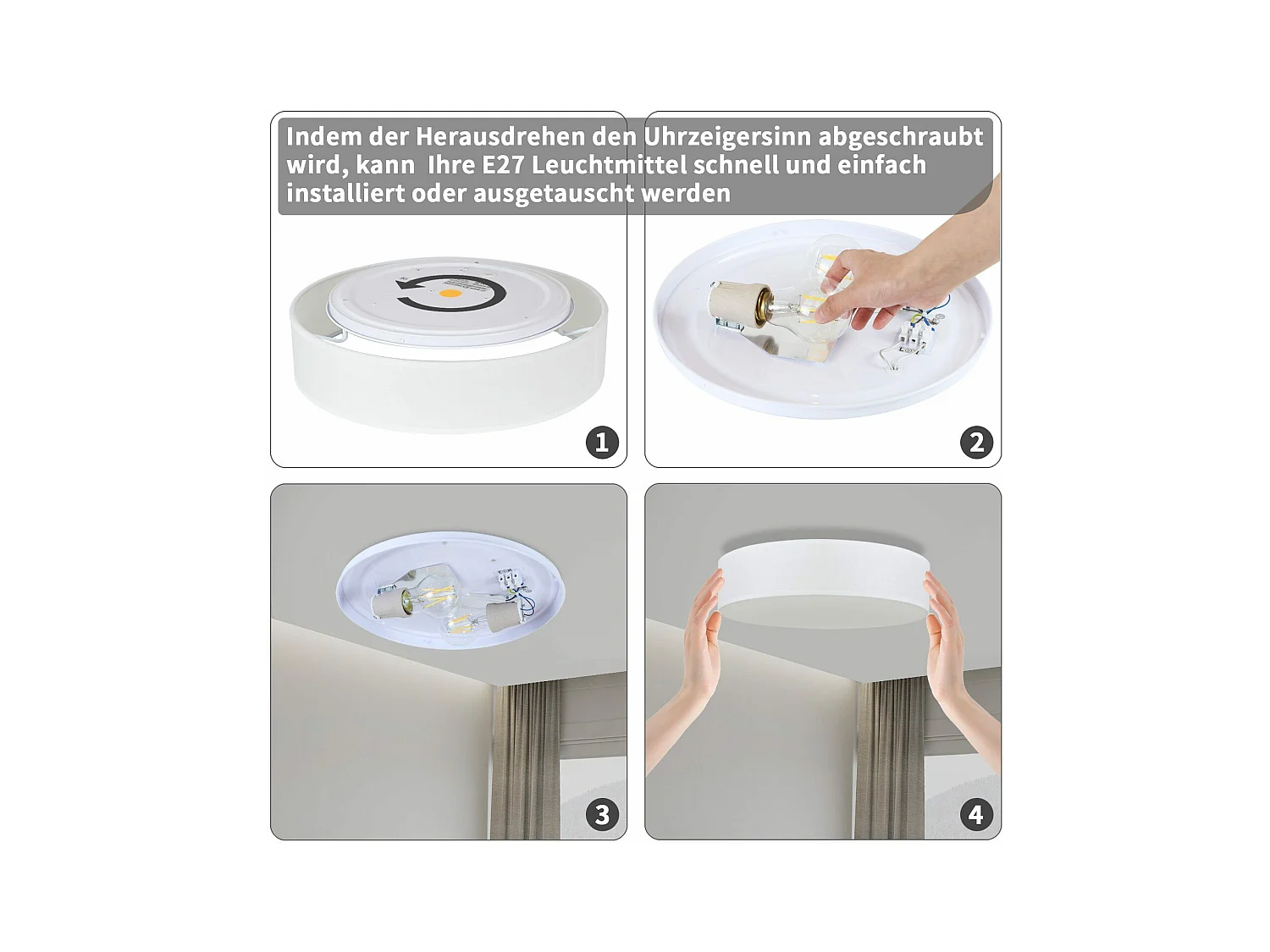 Indem der Herausdrehen den Uhrzeigersinn abgeschraubt wird, kann Ihre E27 Leuchtmittel schnell und einfach installiert oder ausgetauscht werden

1

2

3

4