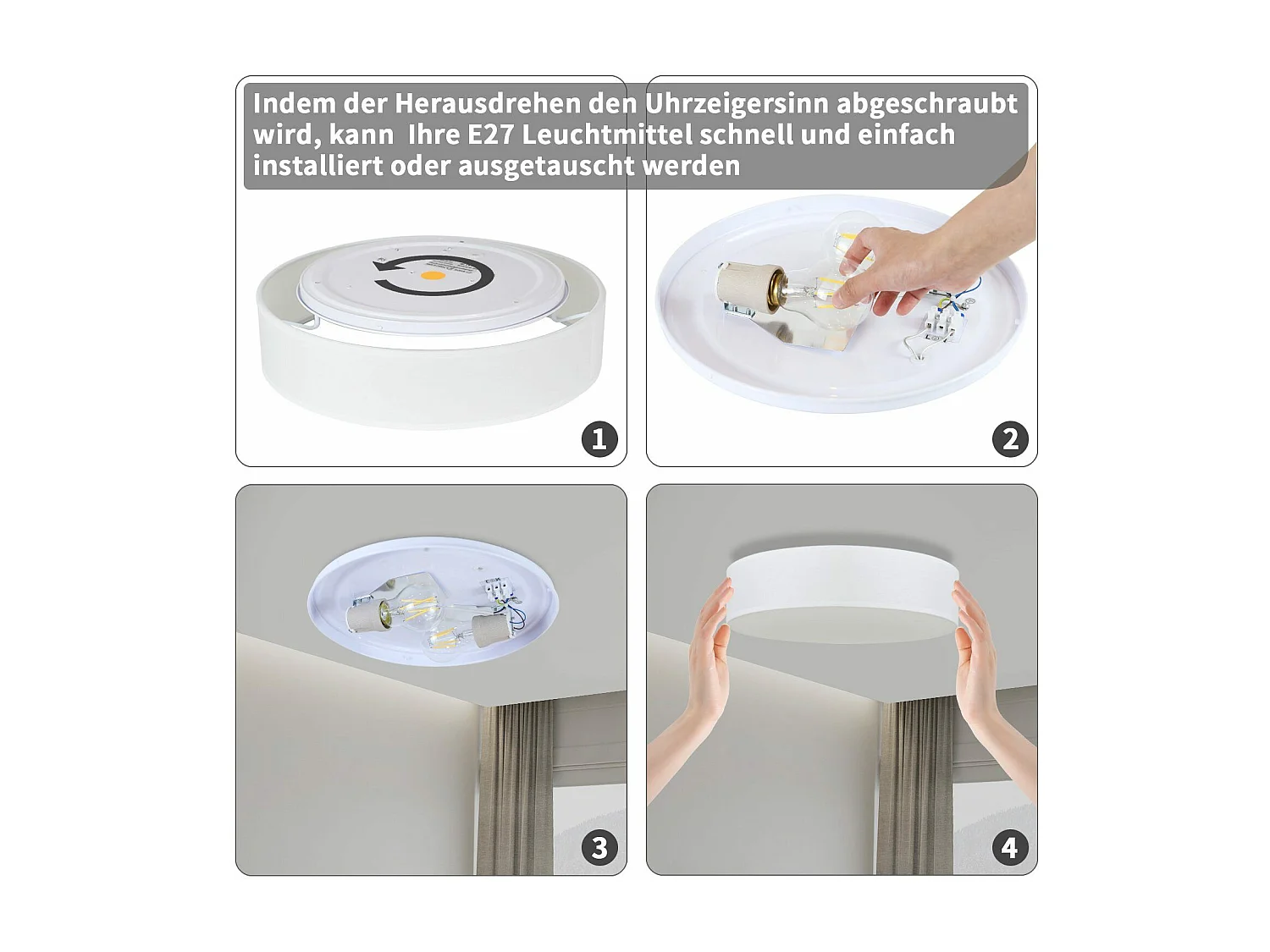 Indem der Herausdrehen den Uhrzeigersinn abgeschraubt wird, kann  Ihre E27 Leuchtmittel schnell und einfach installiert oder ausgetauscht werden

1

2

3

4