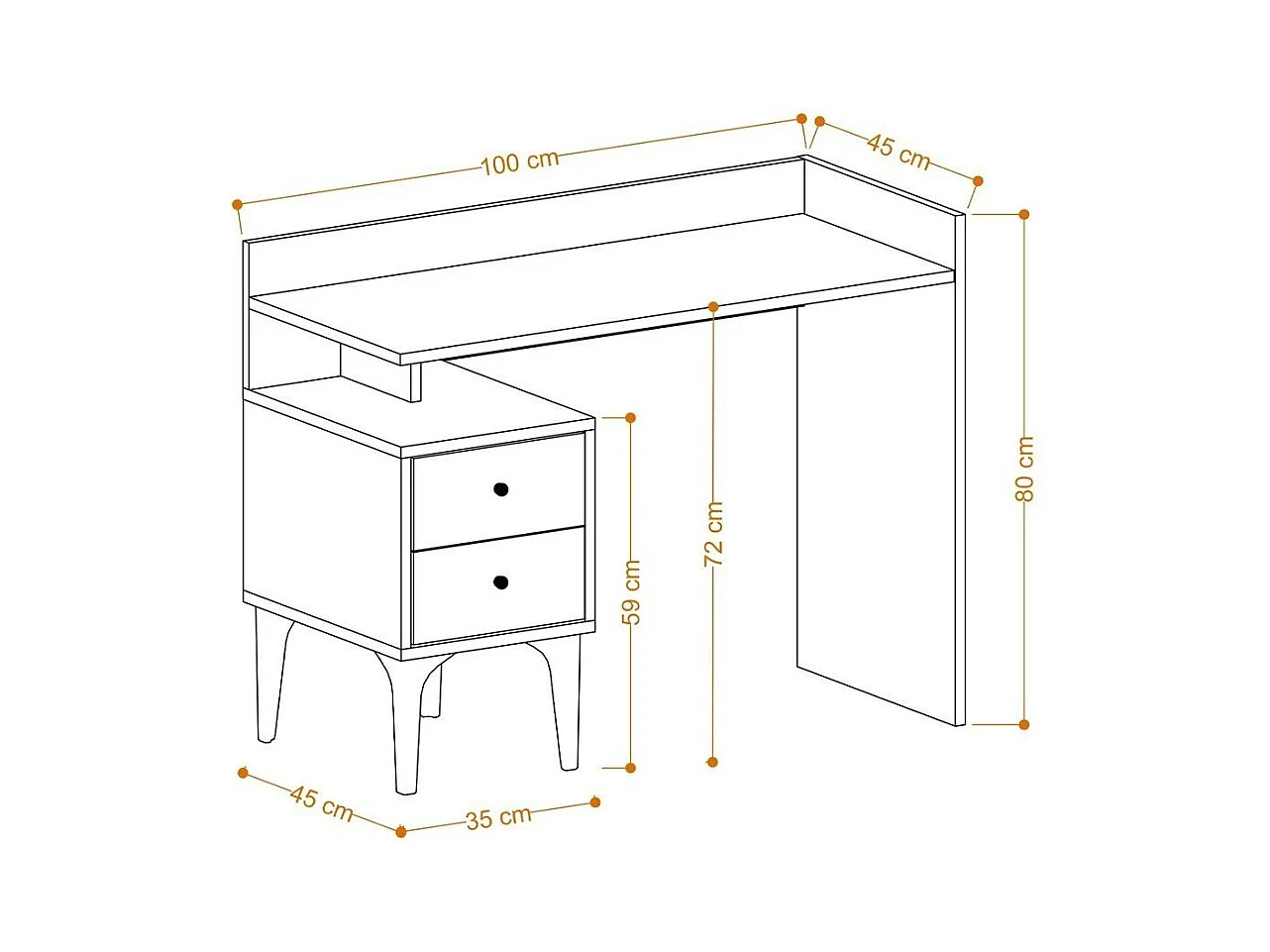 100 cm
45 cm
80 cm
72 cm
59 cm
45 cm
35 cm