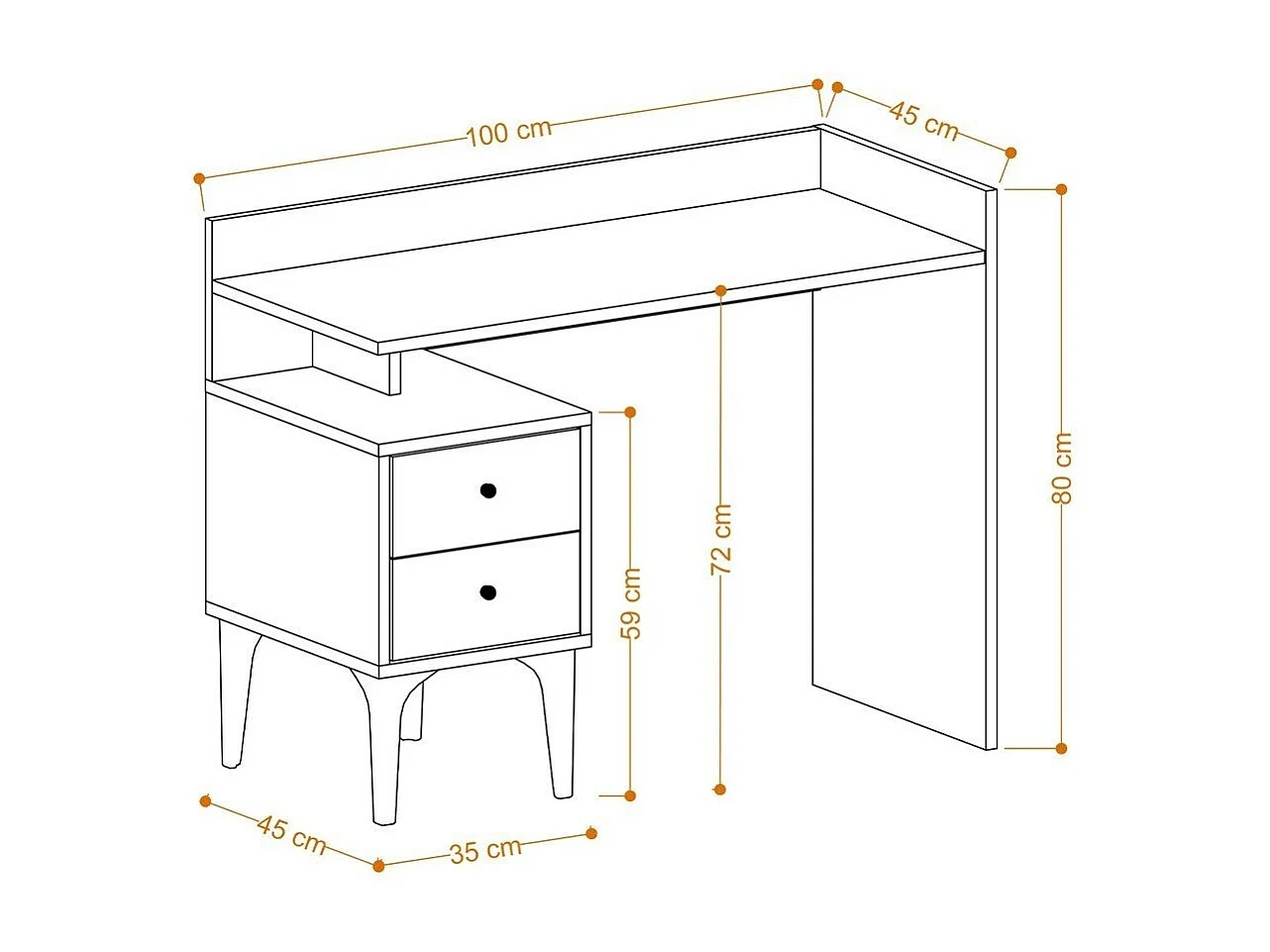 100 cm
45 cm
80 cm
72 cm
59 cm
45 cm
35 cm