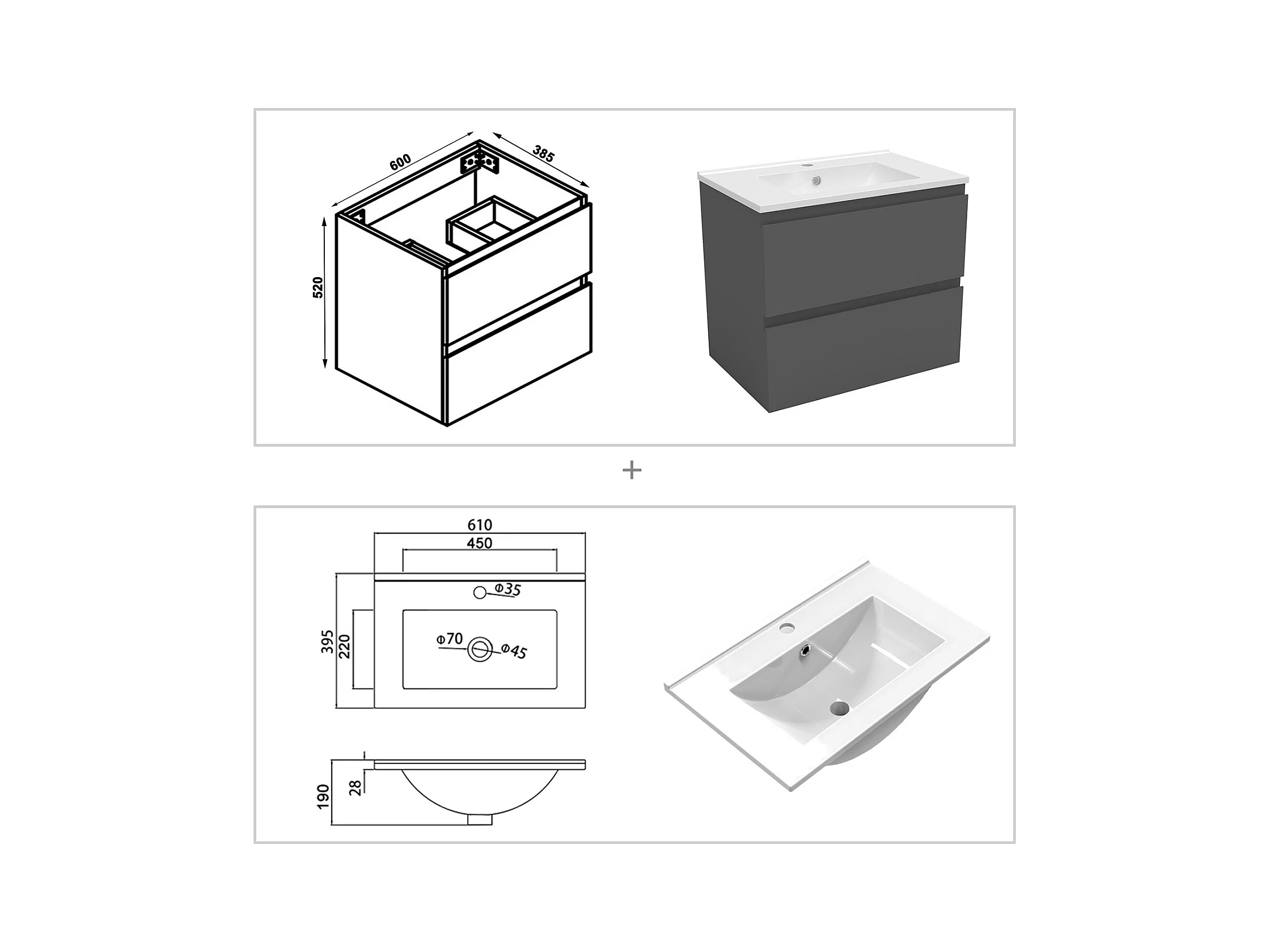 600
385
520

+

610
450
Φ35
395
220
Φ70
Φ45
190
28