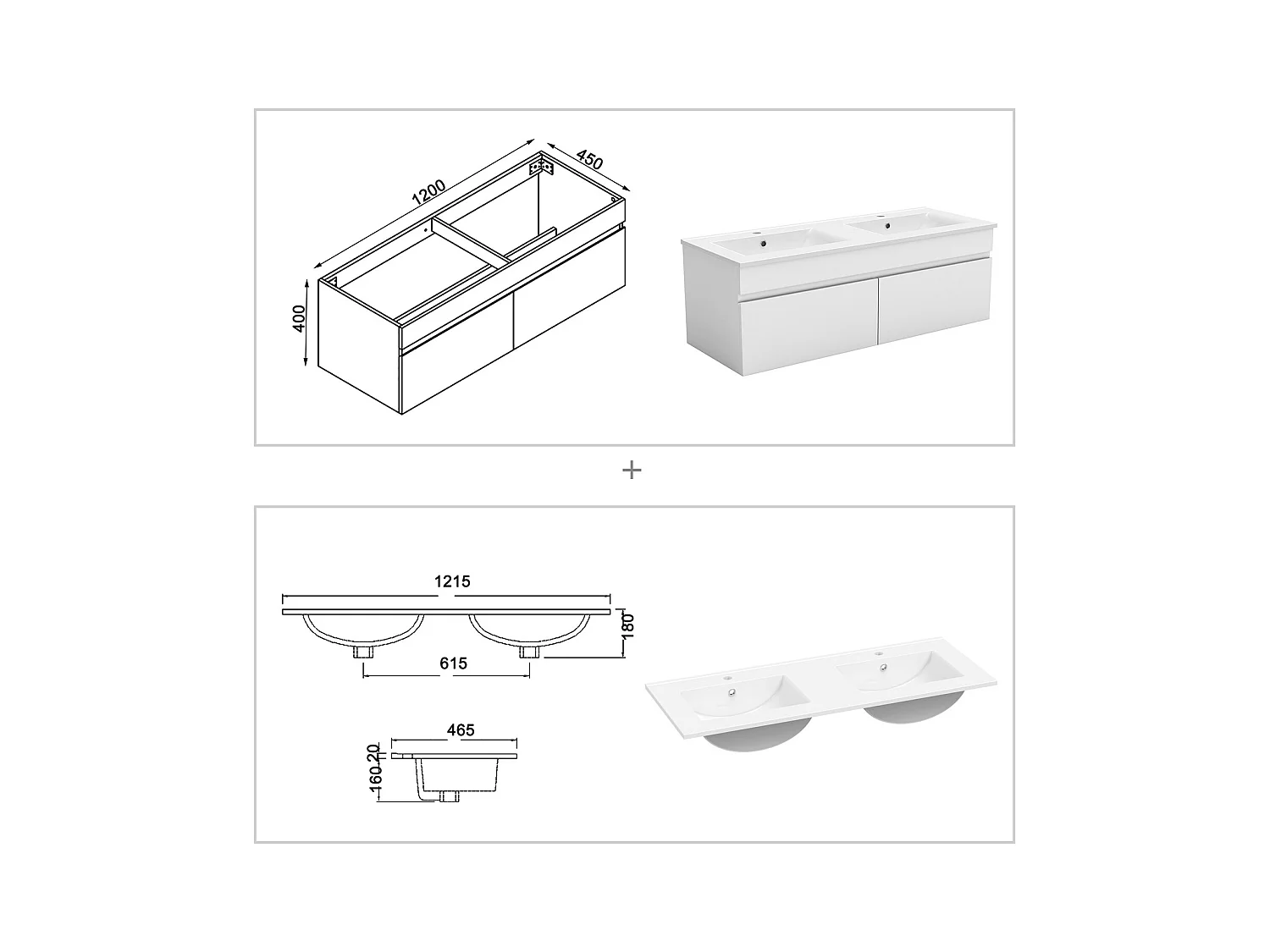 1200
450
400

+

1215
180
615
465
20
160