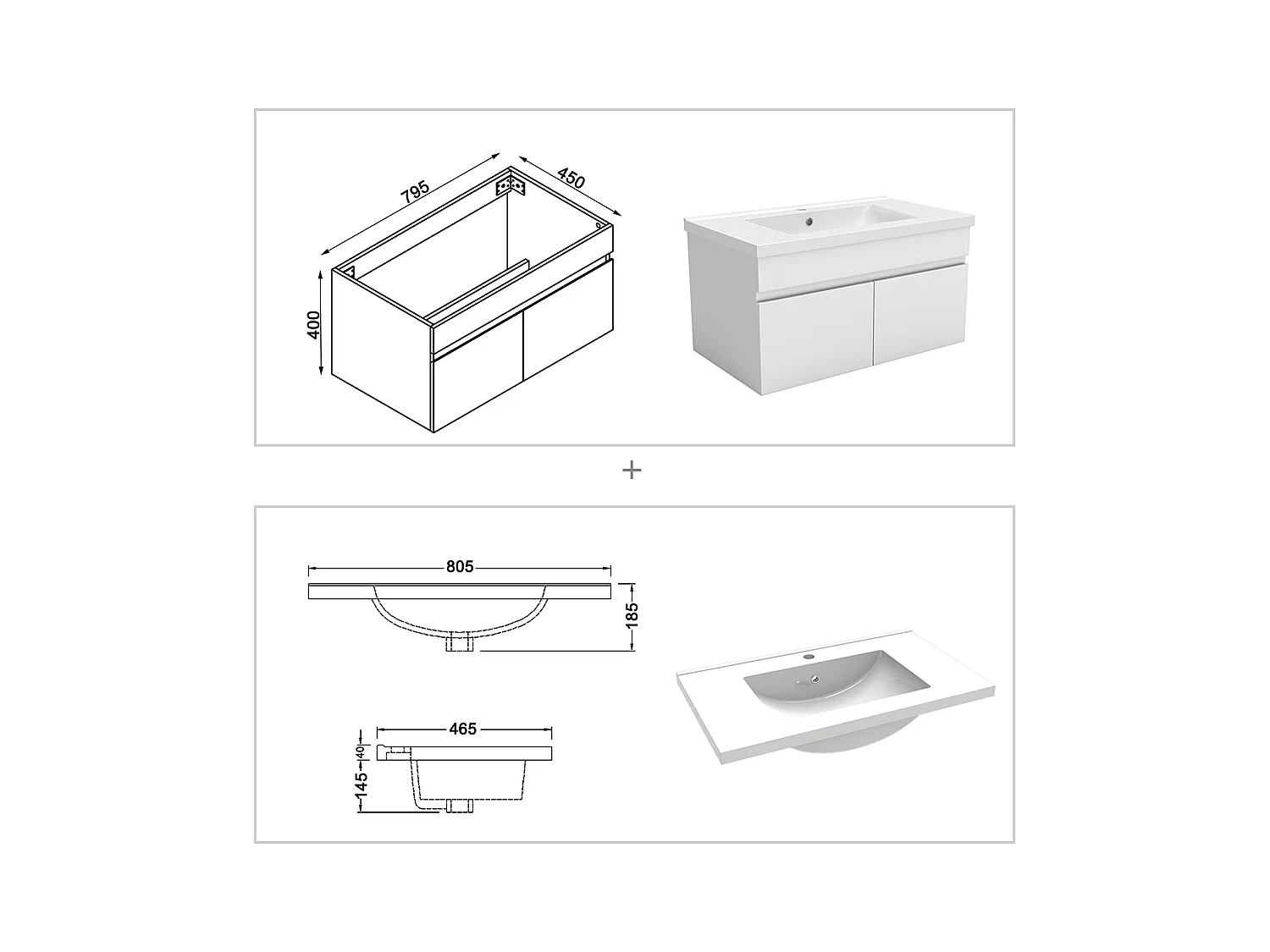 795
450
400

+

805
185

465
40
145