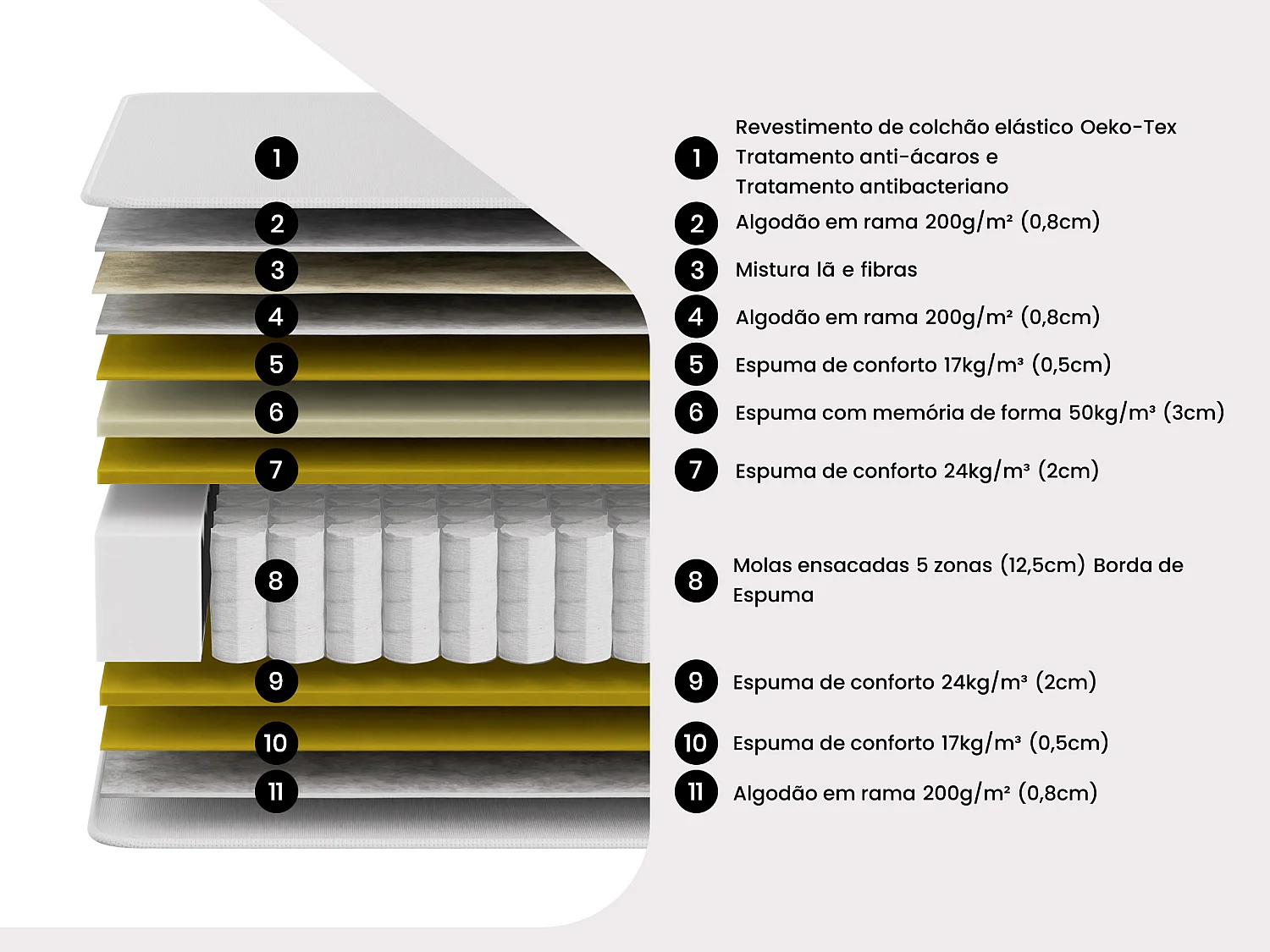 1
2
3
4
5
6
7
8
9
10
11

1 Revestimento de colchão elástico Oeko-Tex Tratamento anti-ácaros e Tratamento antibacteriano

2 Algodão em rama 200g/m² (0,8cm)

3 Mistura lã e fibras

4 Algodão em rama 200g/m² (0,8cm)

5 Espuma de conforto 17kg/m³ (0,5cm)

6 Espuma com memória de forma 50kg/m³ (3cm)

7 Espuma de conforto 24kg/m³ (2cm)

8 Molas ensacadas 5 zonas (12,5cm) Borda de Espuma

9 Espuma de conforto 24kg/m³ (2cm)

10 Espuma de conforto 17kg/m³ (0,5cm)

11 Algodão em rama 200g/m² (0,8cm)