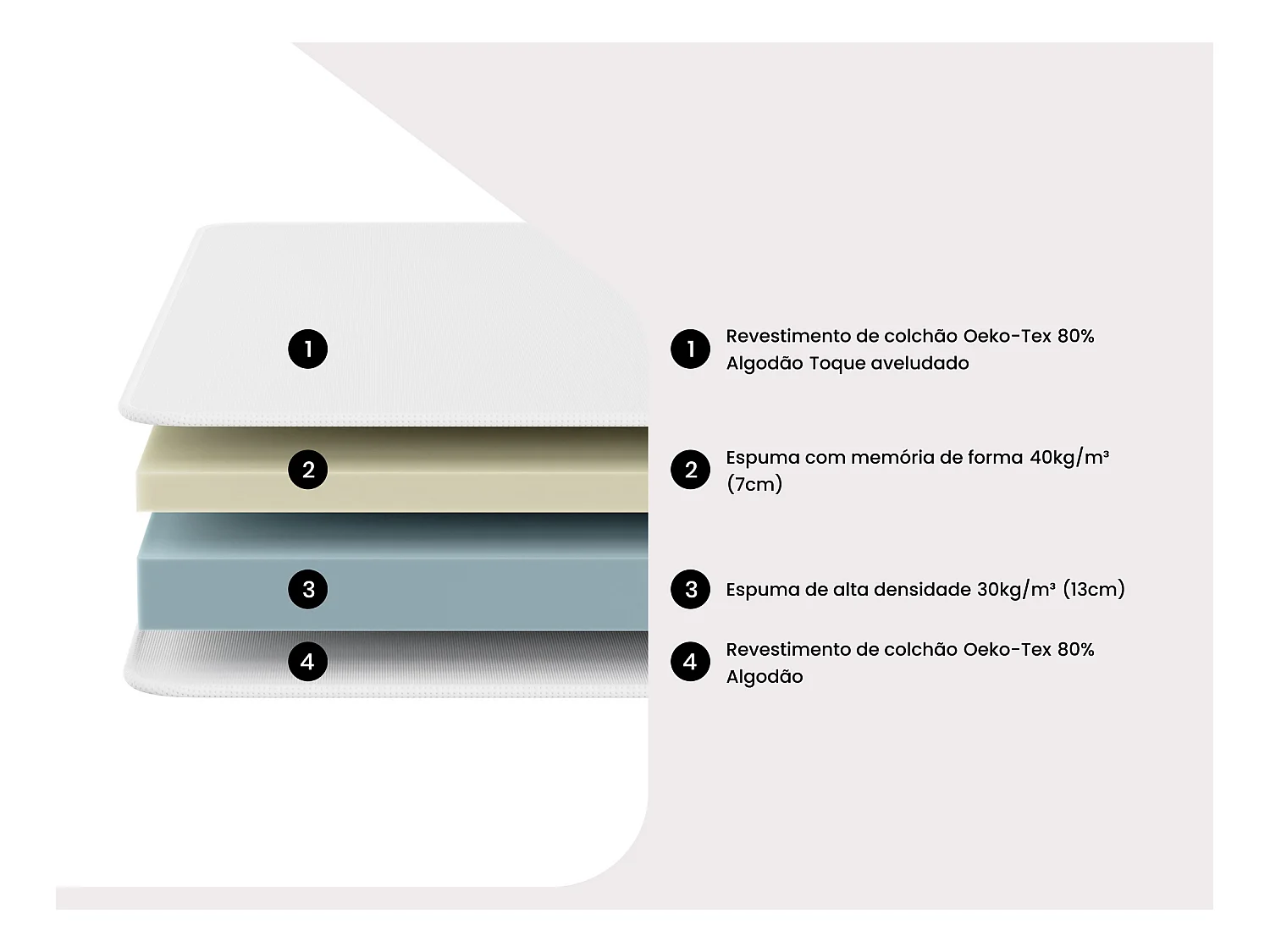 1

2

3

4

1 Revestimento de colchão Oeko-Tex 80% Algodão Toque aveludado

2 Espuma com memória de forma 40kg/m³ (7cm)

3 Espuma de alta densidade 30kg/m³ (13cm)

4 Revestimento de colchão Oeko-Tex 80% Algodão